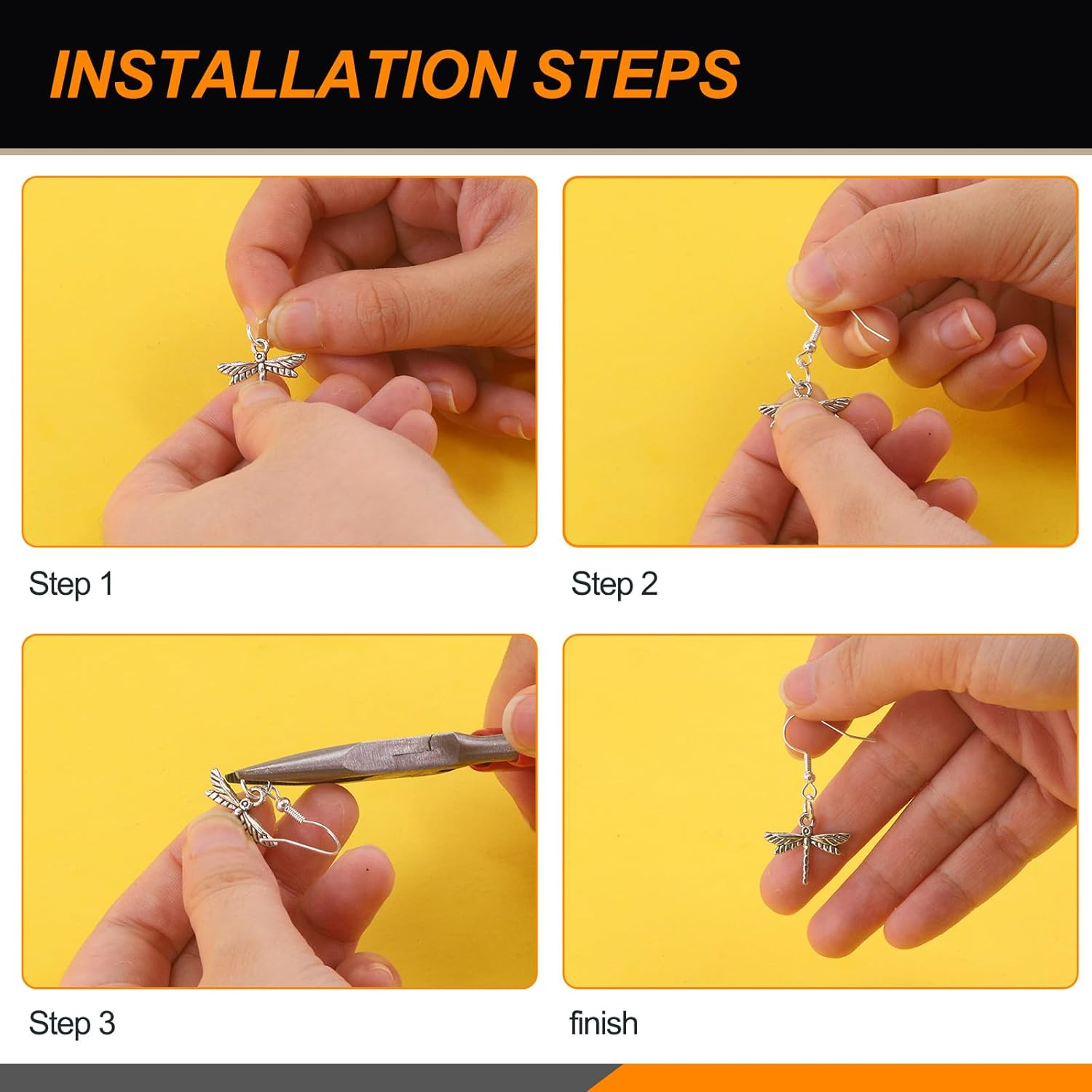 INSTALLATION STEPS

Step 1

Step 2

Step 3

finish