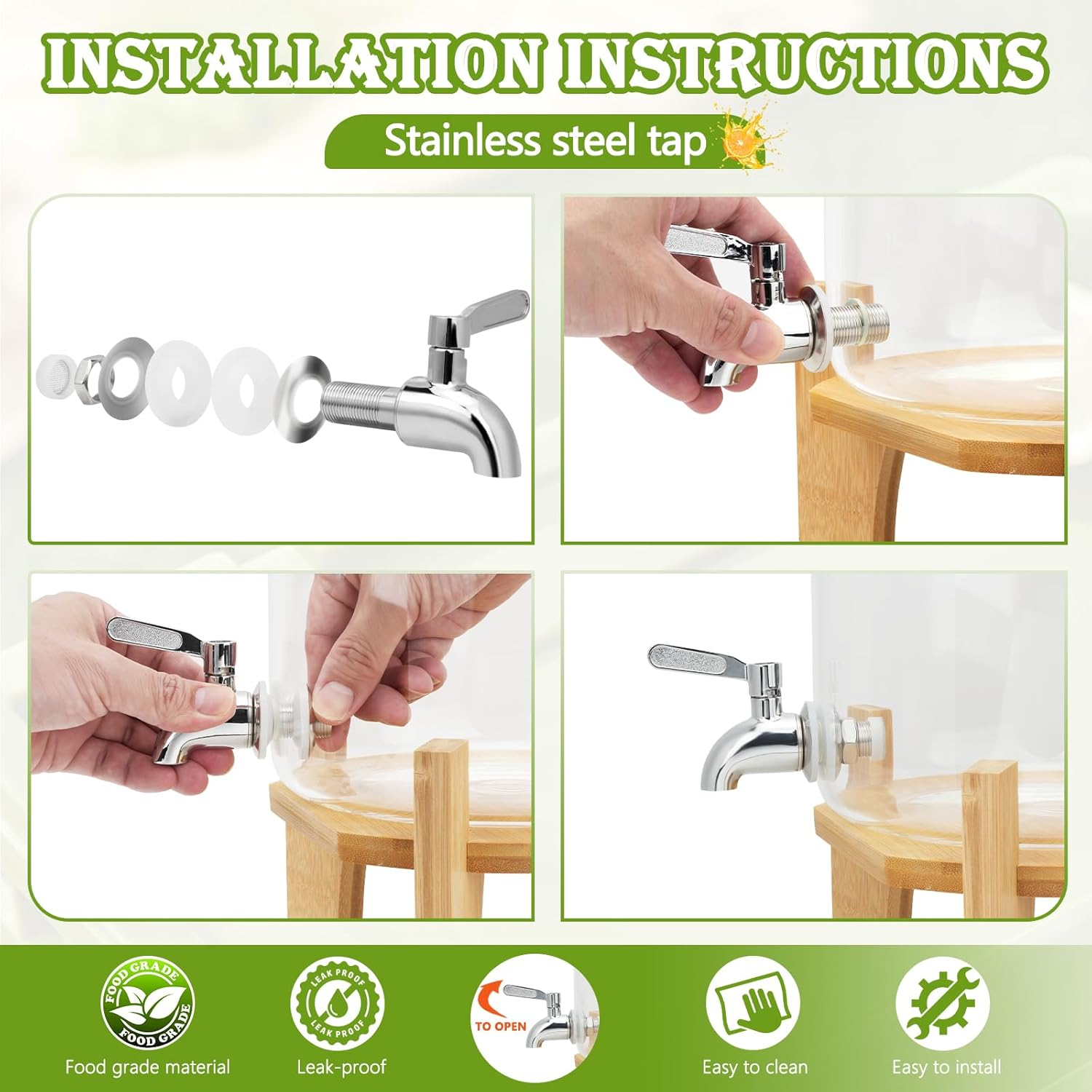 INSTALLATION INSTRUCTIONS

Stainless steel tap

FOOD GRADE
FOOD GRADE
Food grade material

LEAK PROOF
LEAK PROOF
Leak-proof

TO OPEN

Easy to clean

Easy to install