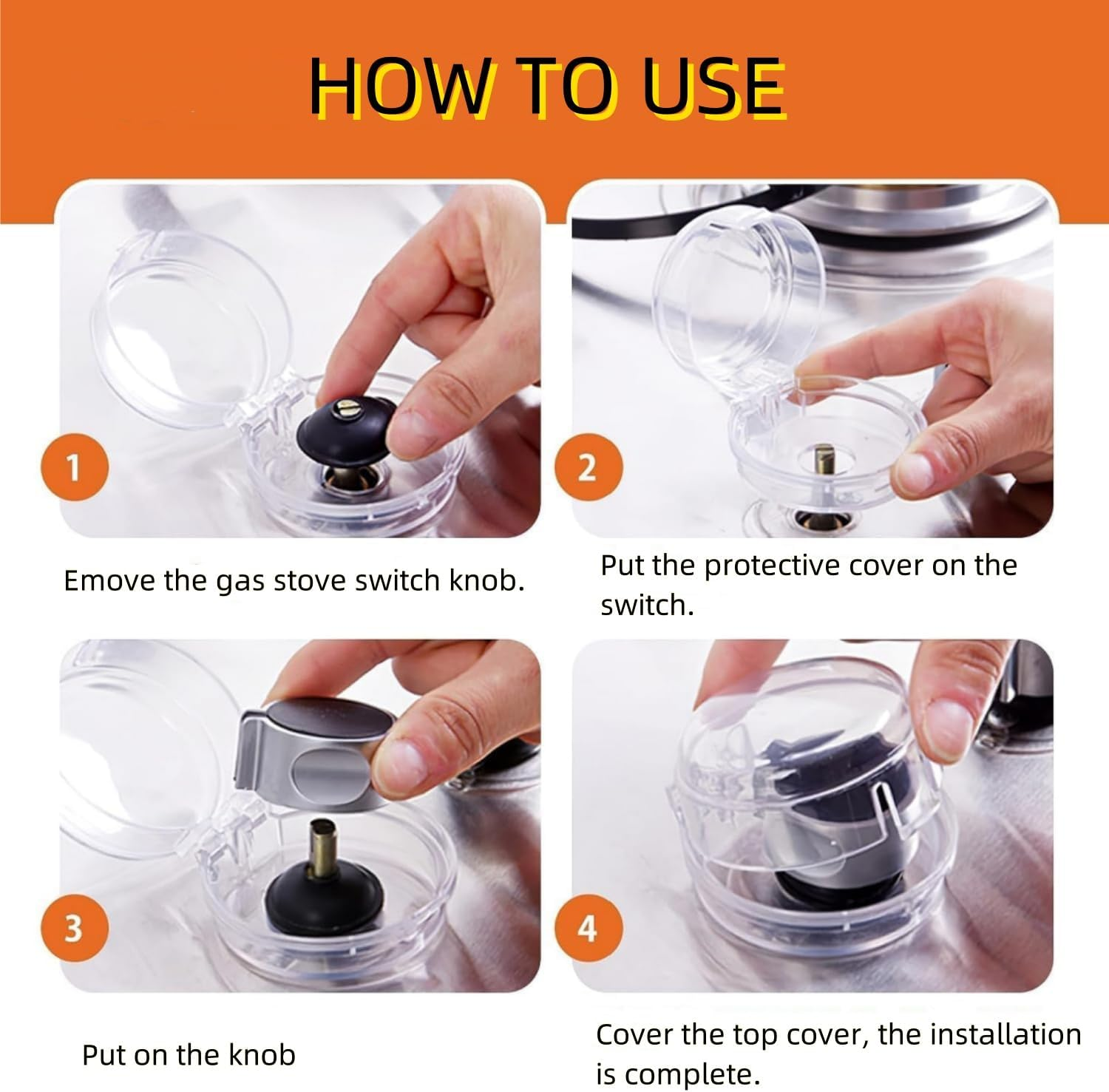 HOW TO USE

1

Emove the gas stove switch knob.

2

Put the protective cover on the switch.

3

Put on the knob

4

Cover the top cover, the installation is complete.