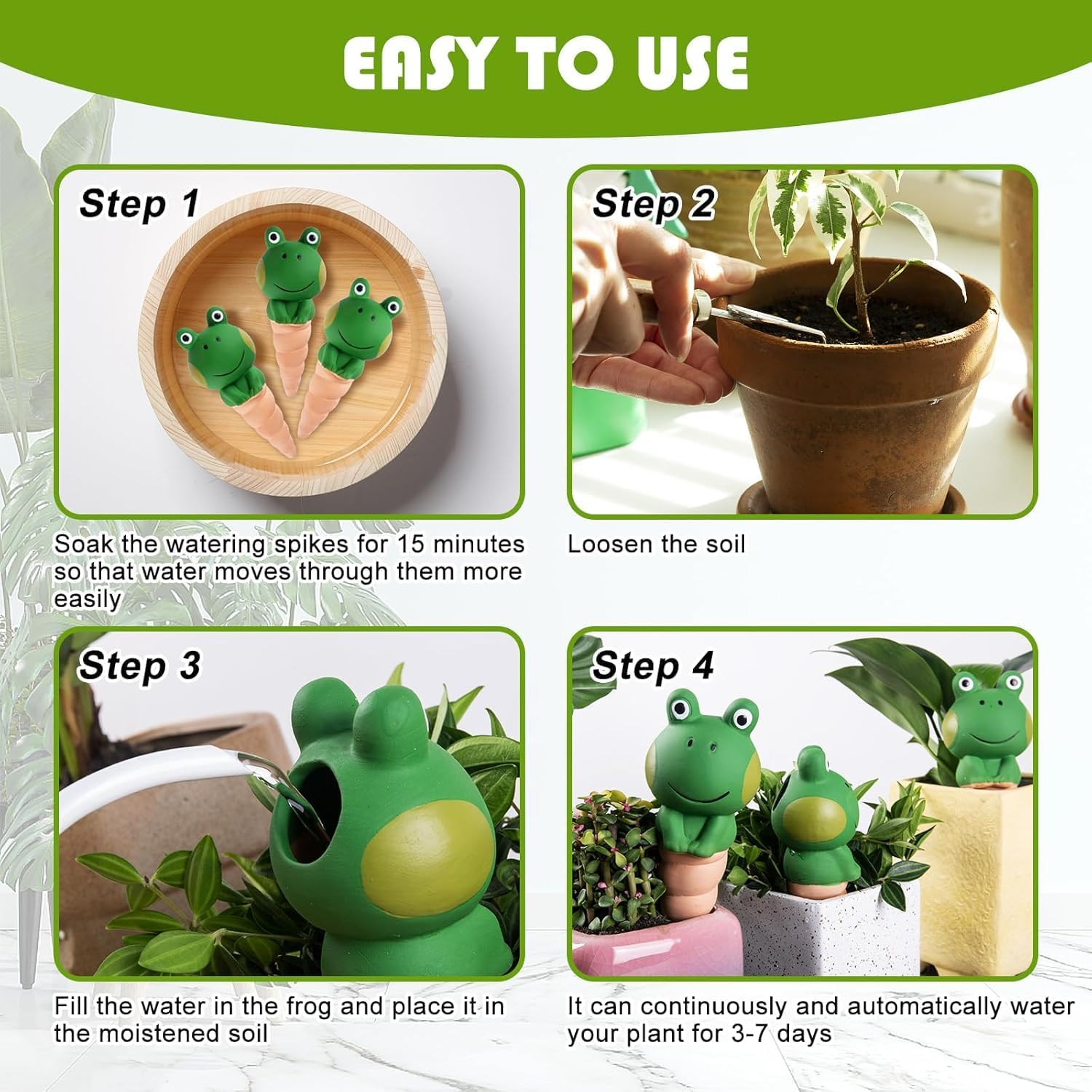 EASY TO USE

Step 1

Soak the watering spikes for 15 minutes so that water moves through them more easily

Step 2

Loosen the soil

Step 3

Fill the water in the frog and place it in the moistened soil

Step 4

It can continuously and automatically water your plant for 3-7 days