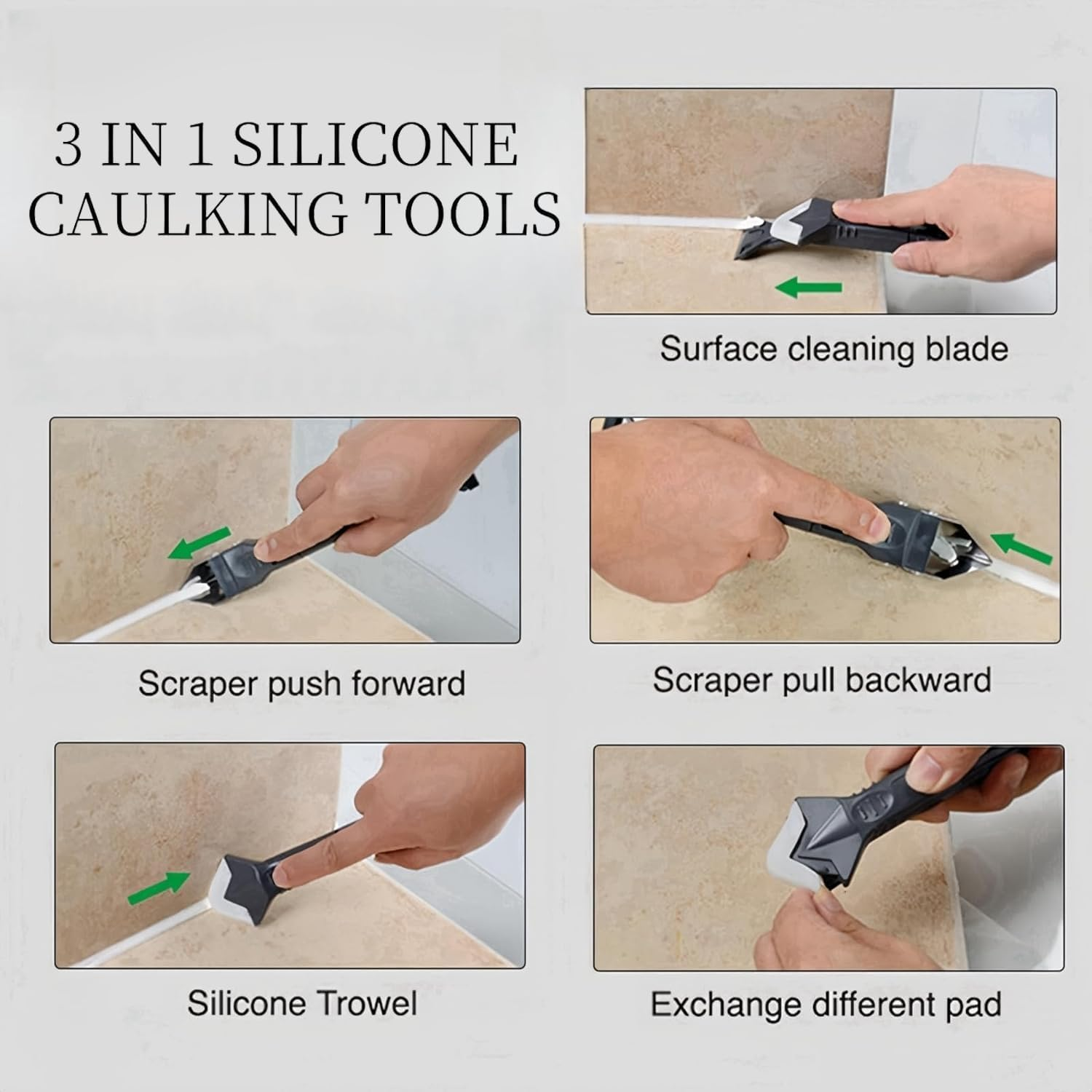 3 IN 1 SILICONE CAULKING TOOLS

Surface cleaning blade

Scraper push forward

Scraper pull backward

Silicone Trowel

Exchange different pad