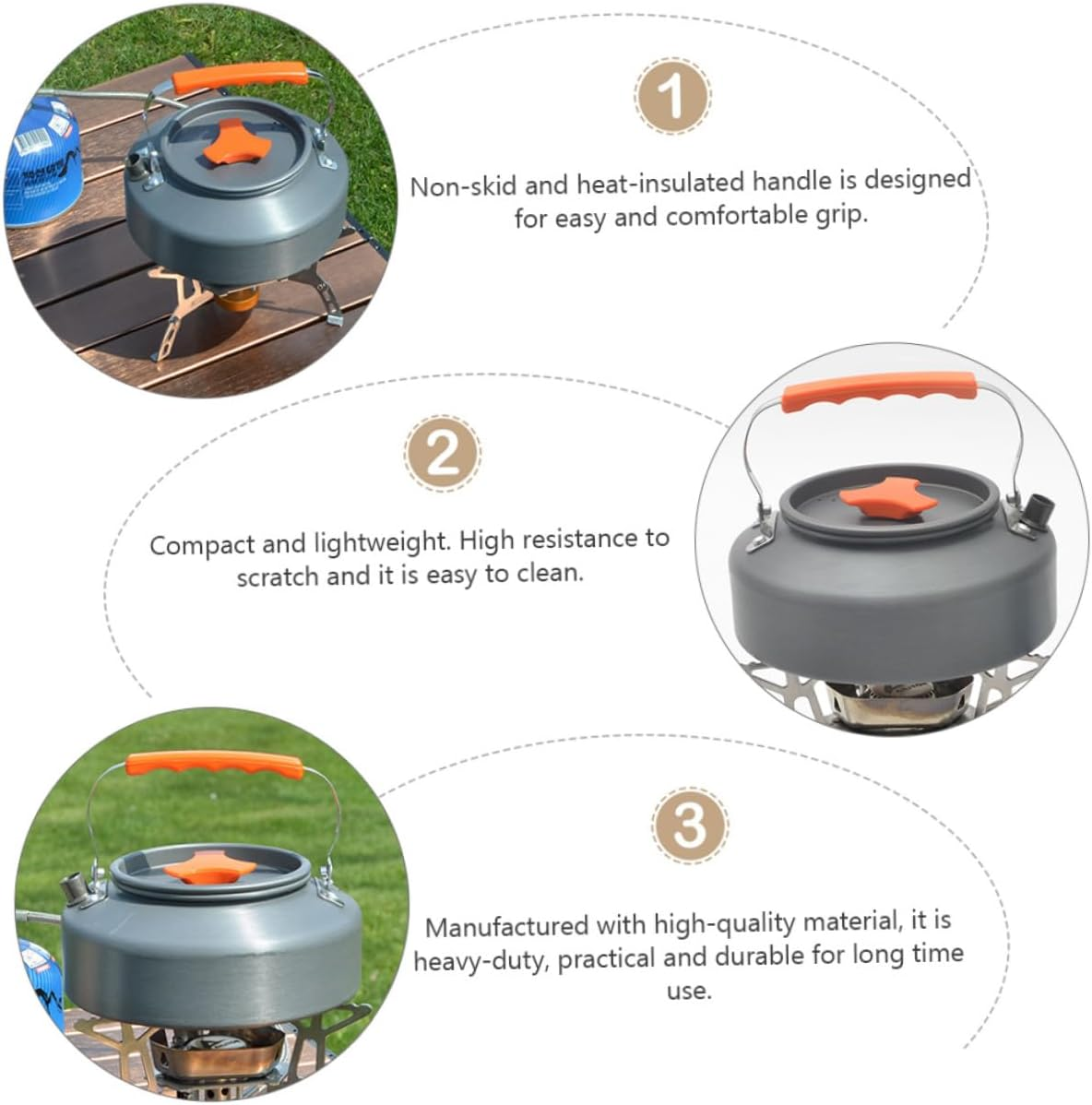 1

Non-skid and heat-insulated handle is designed for easy and comfortable grip.

2

Compact and lightweight. High resistance to scratch and it is easy to clean.

3

Manufactured with high-quality material, it is heavy-duty, practical and durable for long time use.