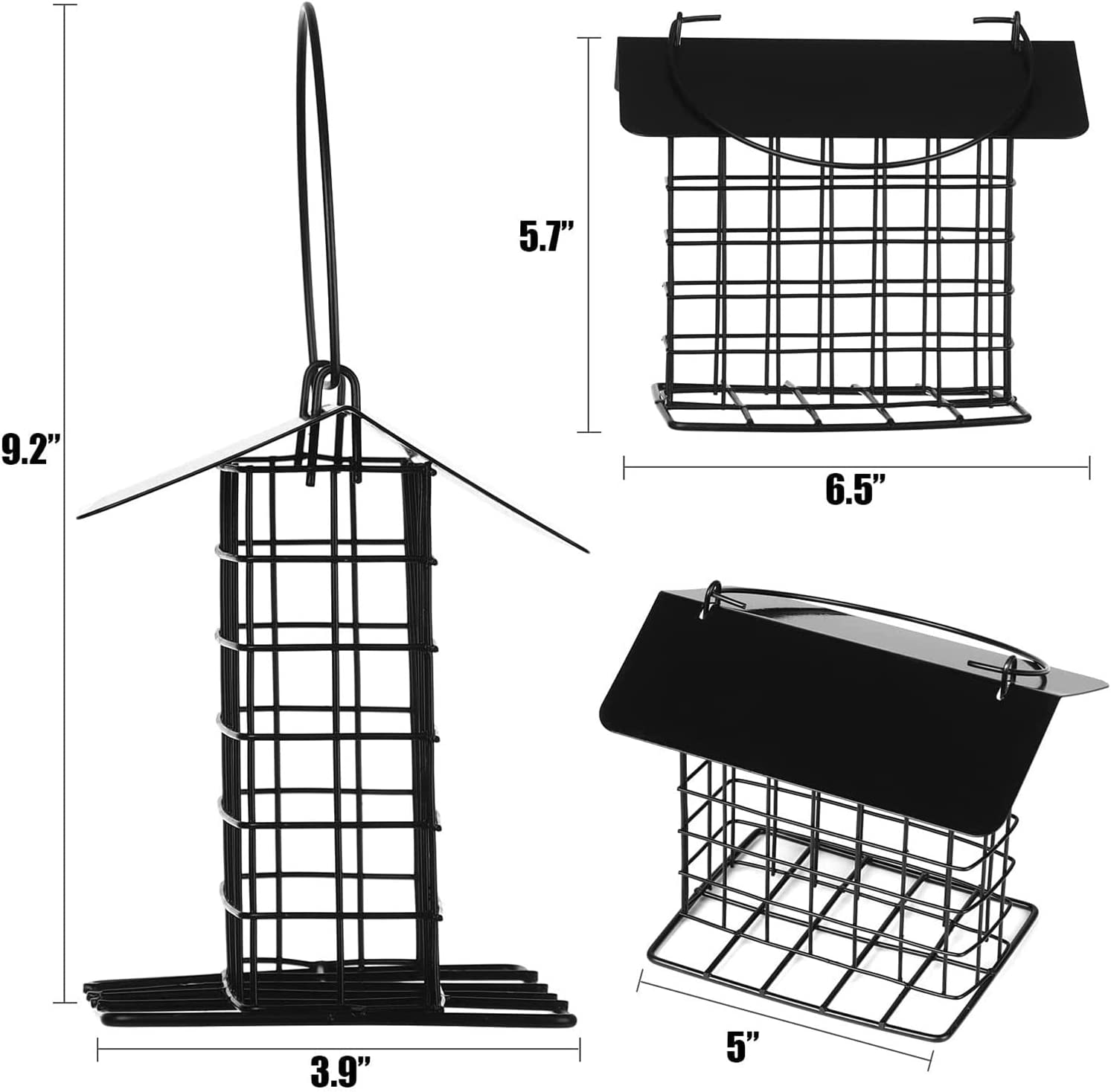 9.2”

3.9”

5.7”

6.5”

5”