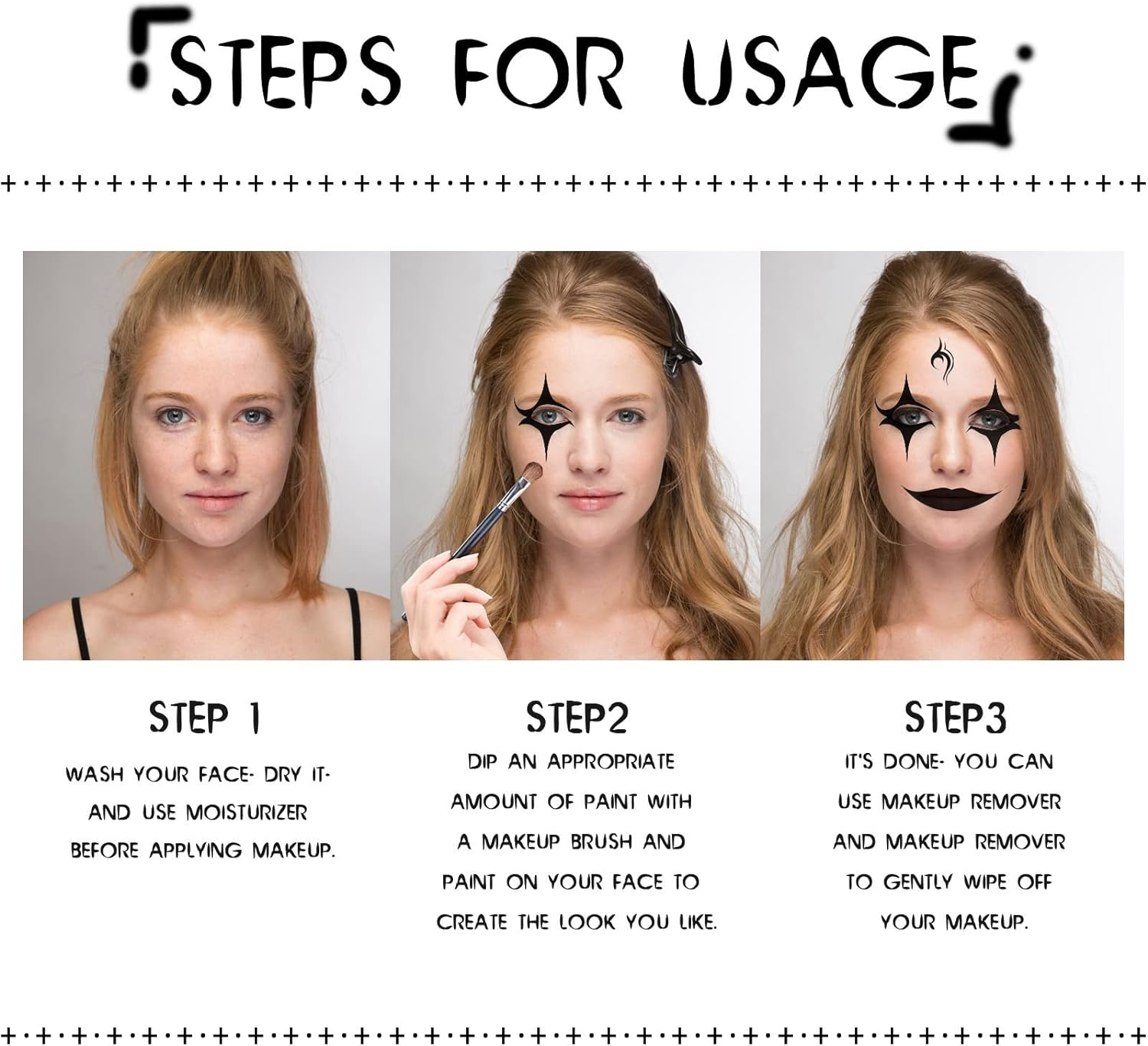 STEPS FOR USAGE

STEP 1

WASH YOUR FACE- DRY IT- AND USE MOISTURIZER BEFORE APPLYING MAKEUP.

STEP2

DIP AN APPROPRIATE AMOUNT OF PAINT WITH A MAKEUP BRUSH AND PAINT ON YOUR FACE TO CREATE THE LOOK YOU LIKE.

STEP3

IT'S DONE- YOU CAN USE MAKEUP REMOVER AND MAKEUP REMOVER TO GENTLY WIPE OFF YOUR MAKEUP.