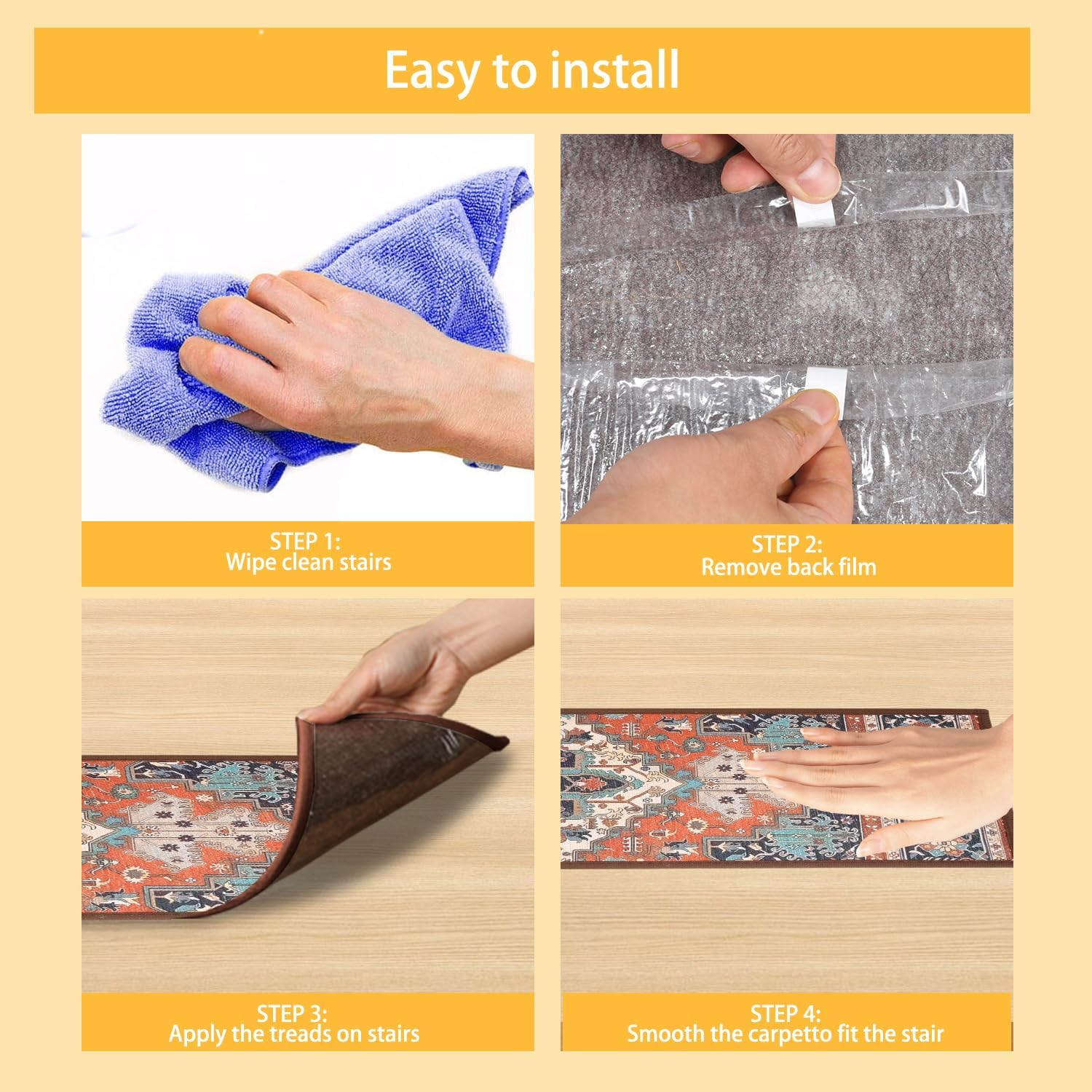 Easy to install

STEP 1:
Wipe clean stairs

STEP 2:
Remove back film

STEP 3:
Apply the treads on stairs

STEP 4:
Smooth the carpetto fit the stair