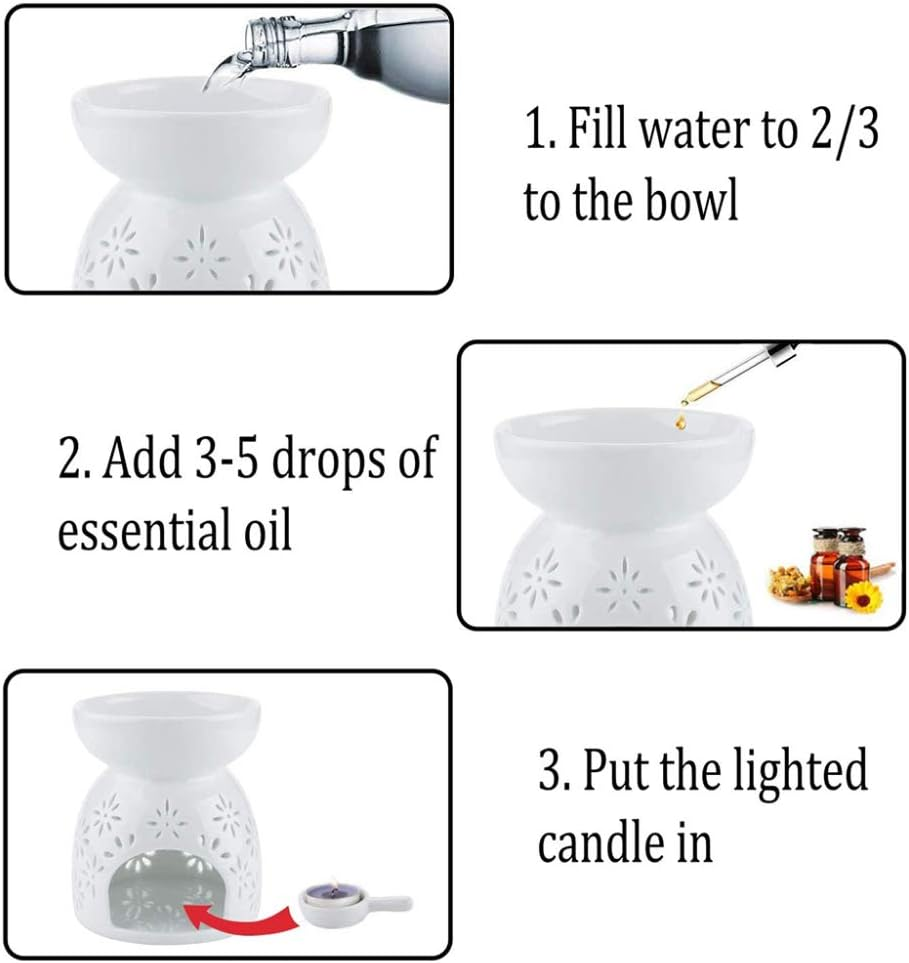 1. Fill water to 2/3 to the bowl

2. Add 3-5 drops of essential oil

3. Put the lighted candle in