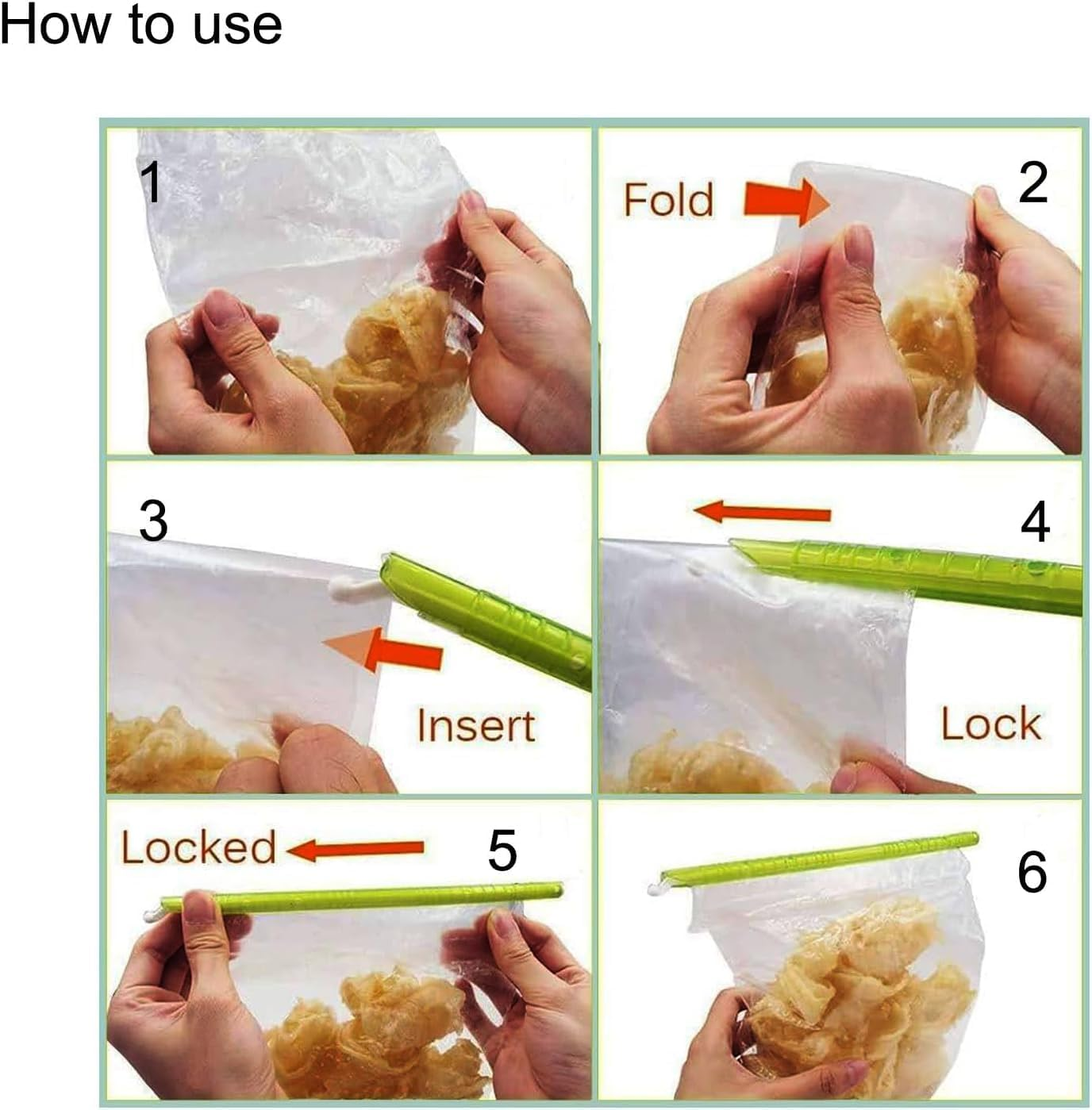 How to use

1

Fold 2

3

Insert

4

Lock

Locked 5

6