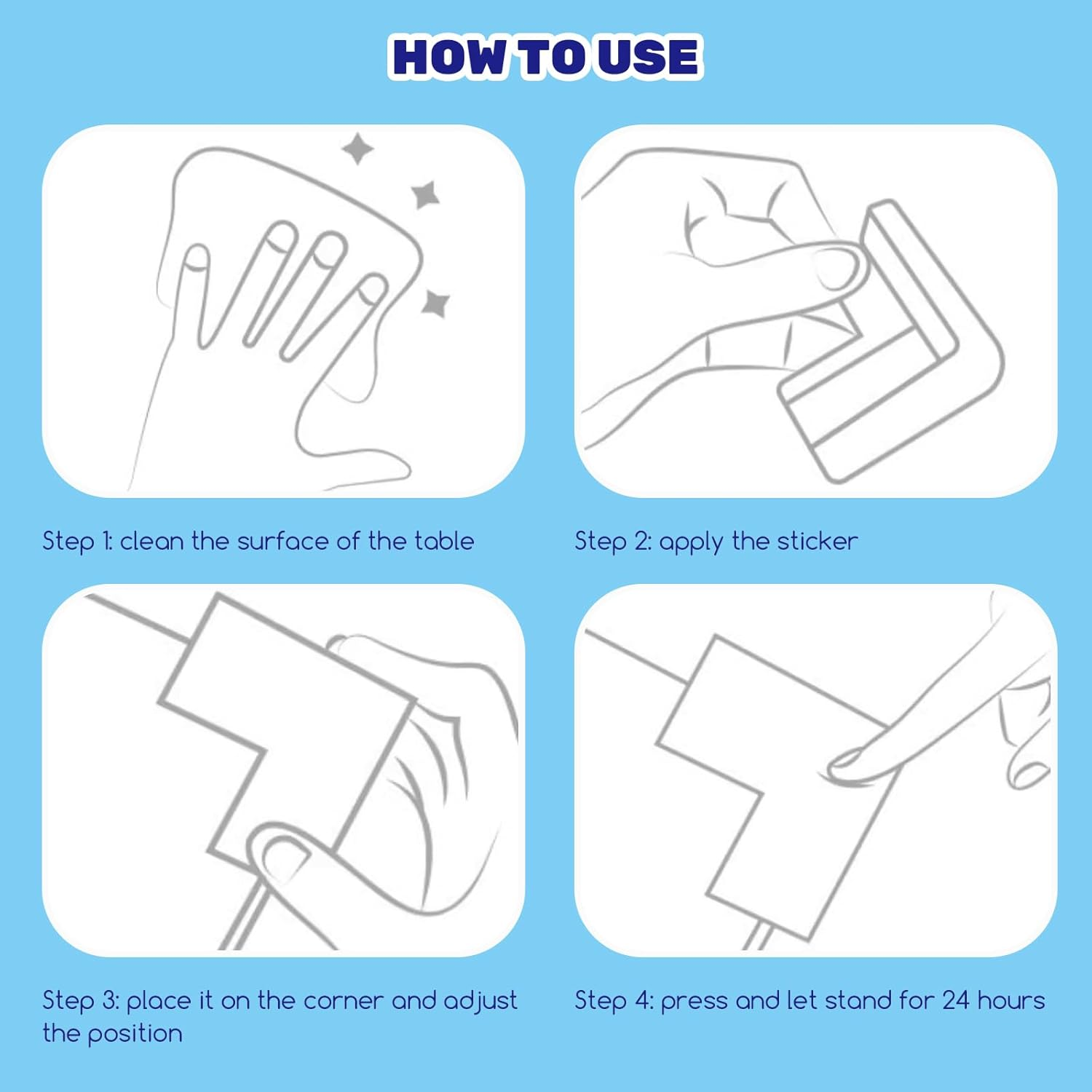 HOW TO USE

Step 1: clean the surface of the table

Step 2: apply the sticker

Step 3: place it on the corner and adjust the position

Step 4: press and let stand for 24 hours