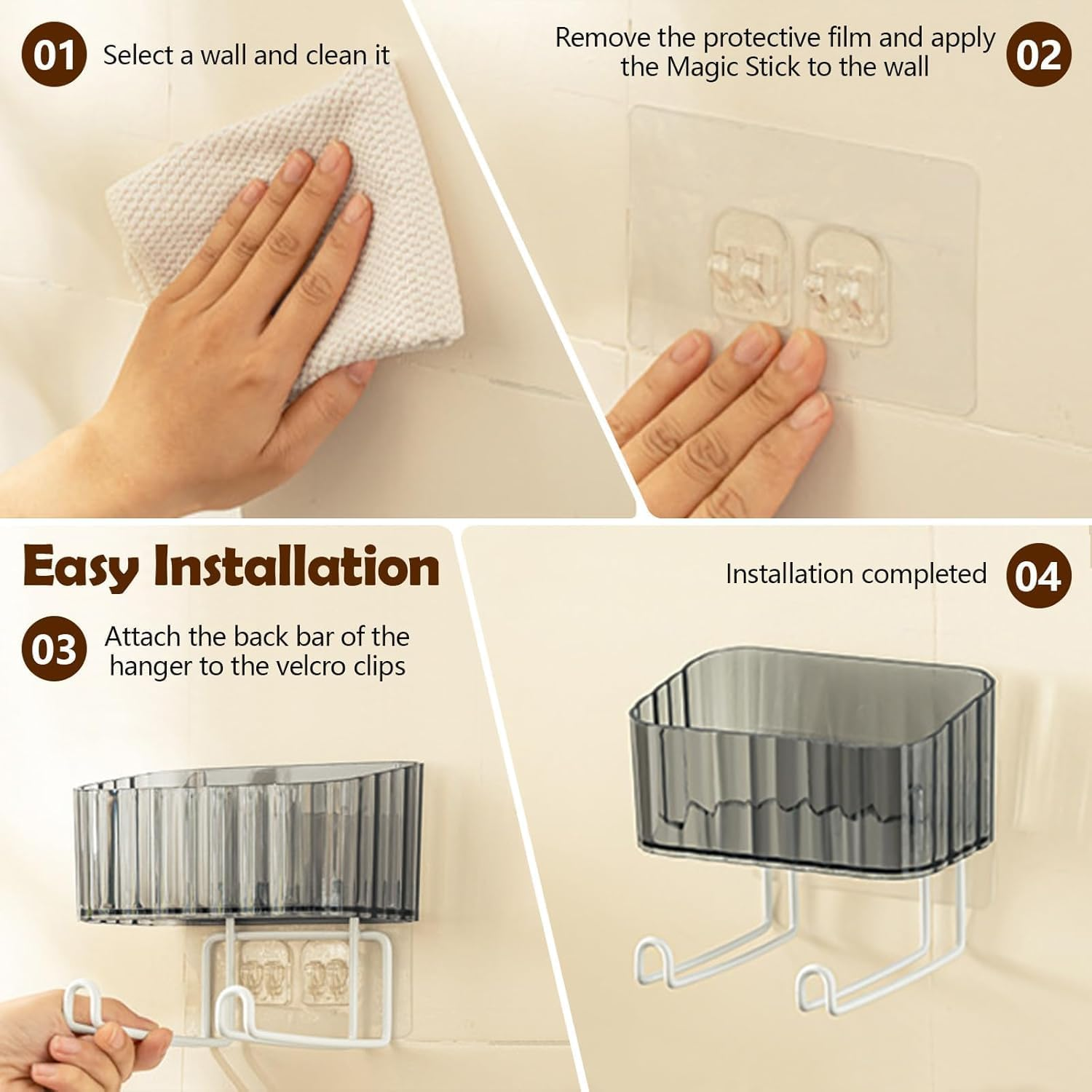 01 Select a wall and clean it

Remove the protective film and apply the Magic Stick to the wall 02

Easy Installation

03 Attach the back bar of the hanger to the velcro clips

Installation completed 04