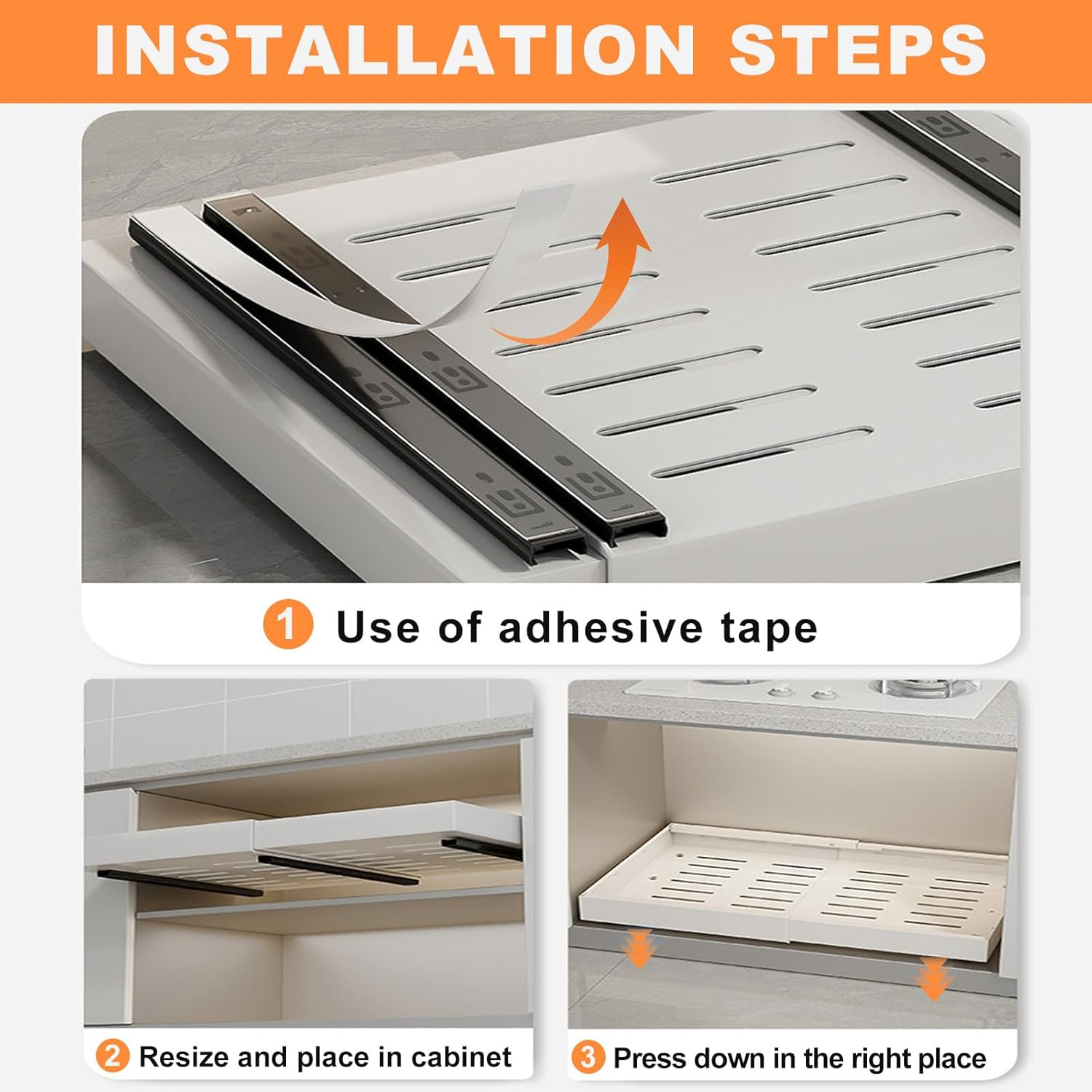 INSTALLATION STEPS

1 Use of adhesive tape

2 Resize and place in cabinet

3 Press down in the right place