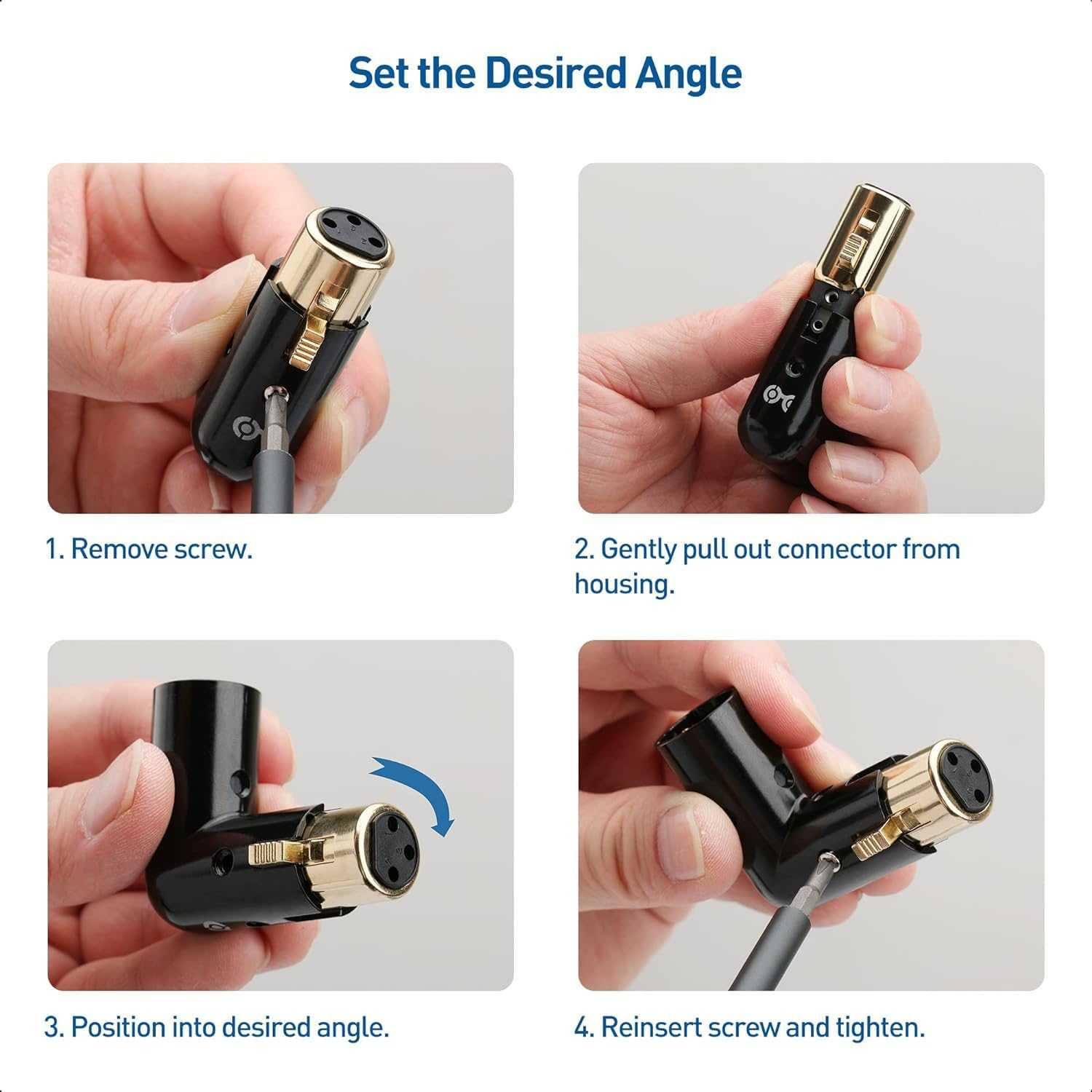 Set the Desired Angle

1. Remove screw.

2. Gently pull out connector from housing.

3. Position into desired angle.

4. Reinsert screw and tighten.