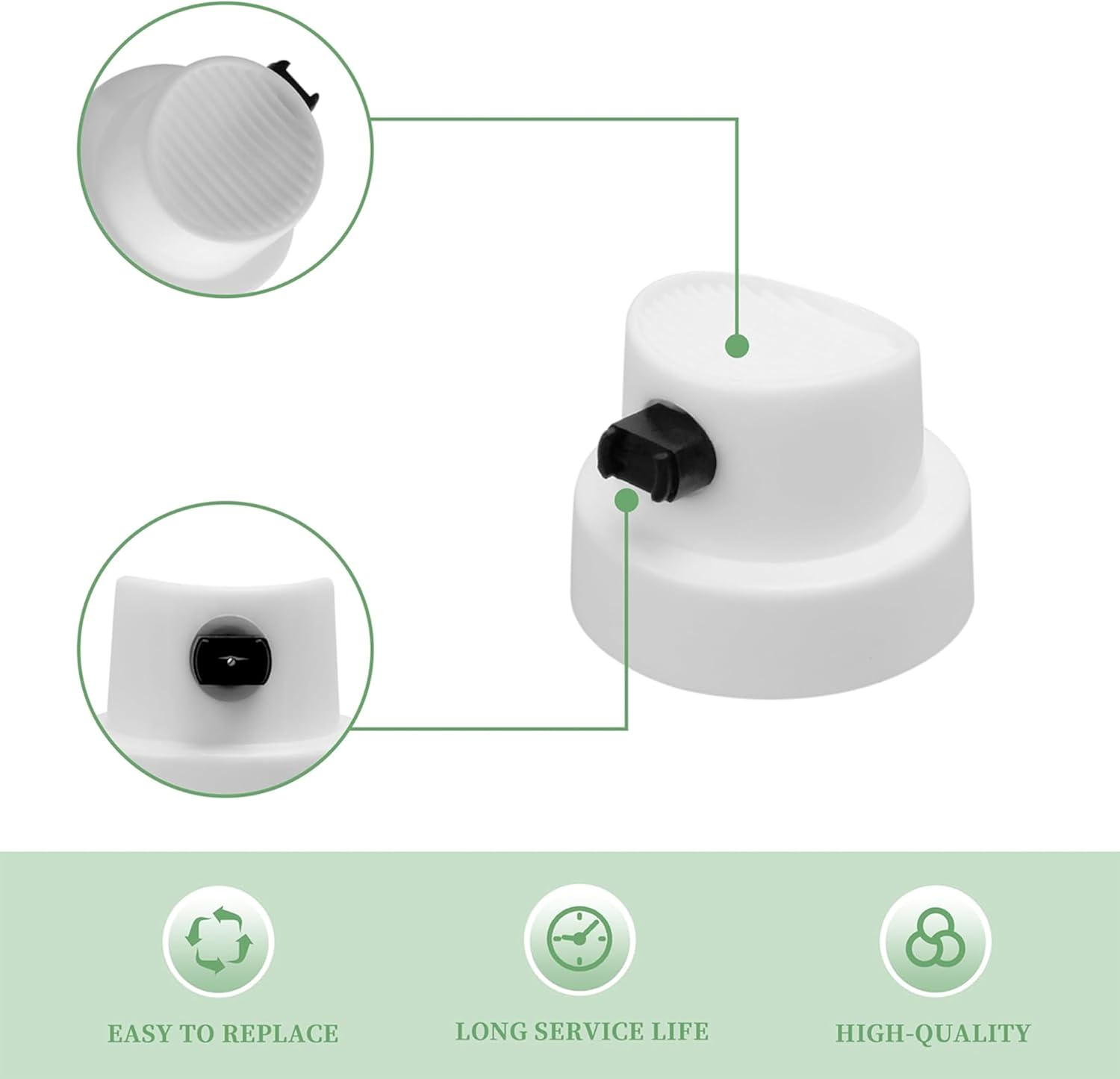 EASY TO REPLACE

LONG SERVICE LIFE

HIGH-QUALITY