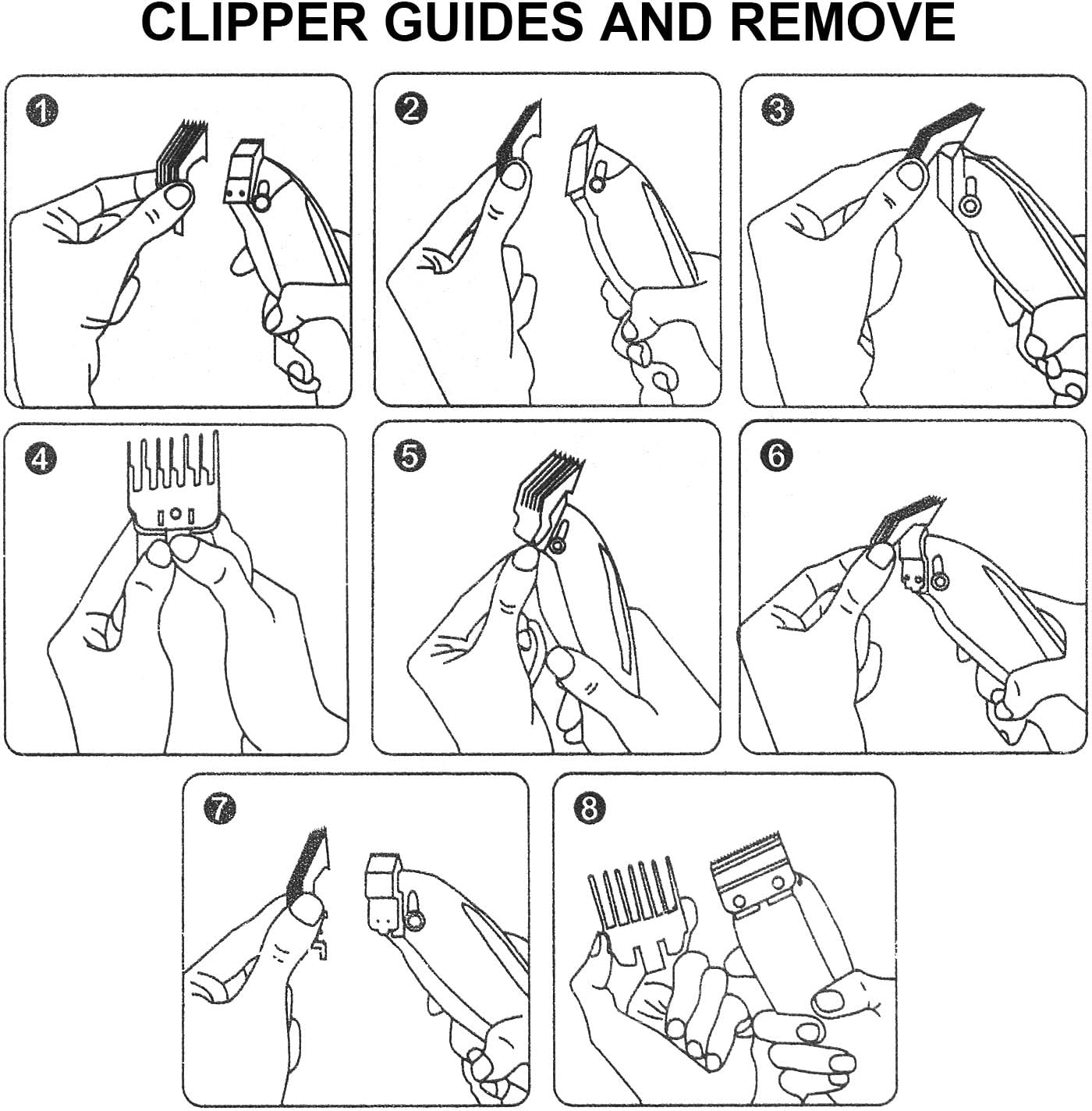 CLIPPER GUIDES AND REMOVE

1

2

3

4

5

6

7

8