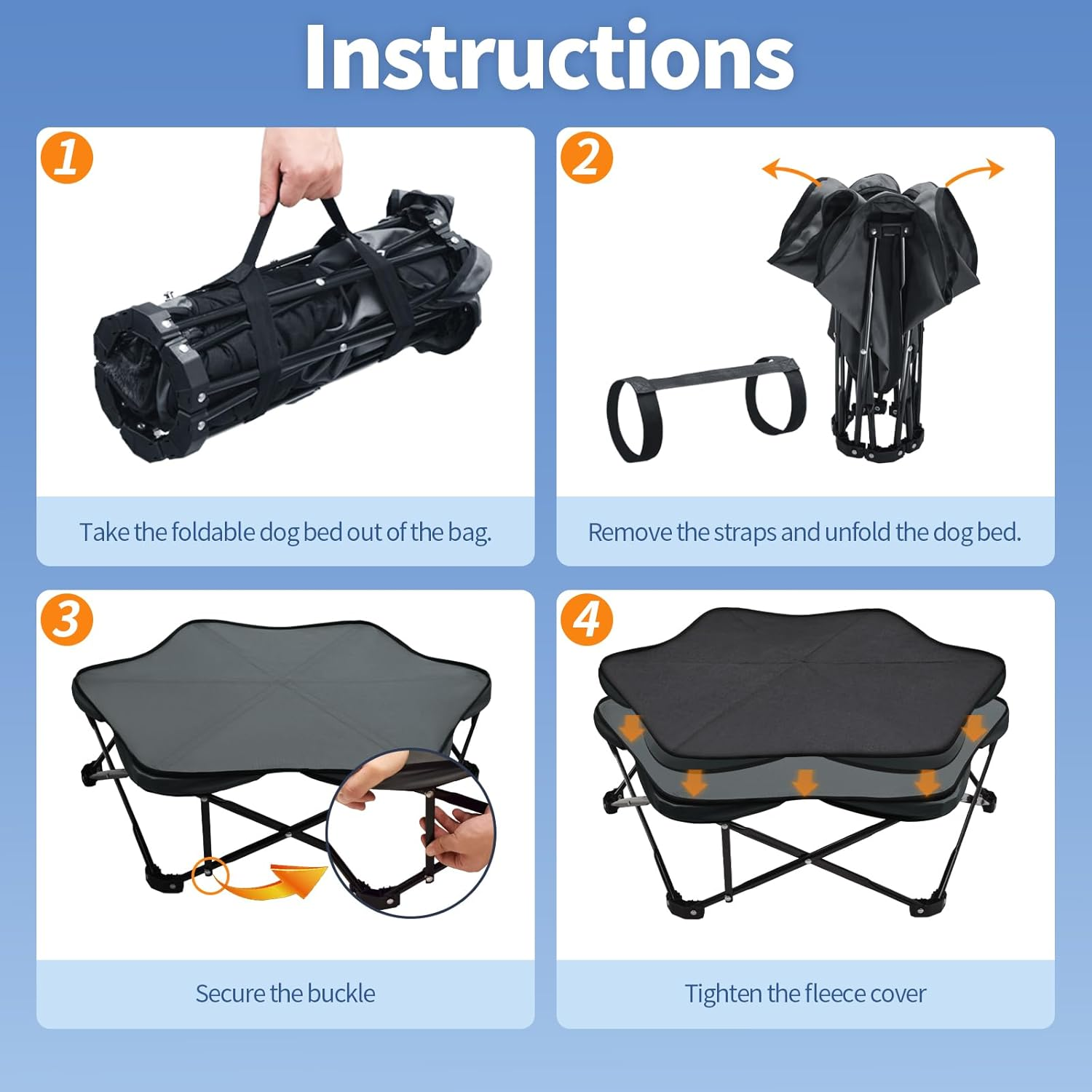 Instructions

1

Take the foldable dog bed out of the bag.

2

Remove the straps and unfold the dog bed.

3

Secure the buckle

4

Tighten the fleece cover