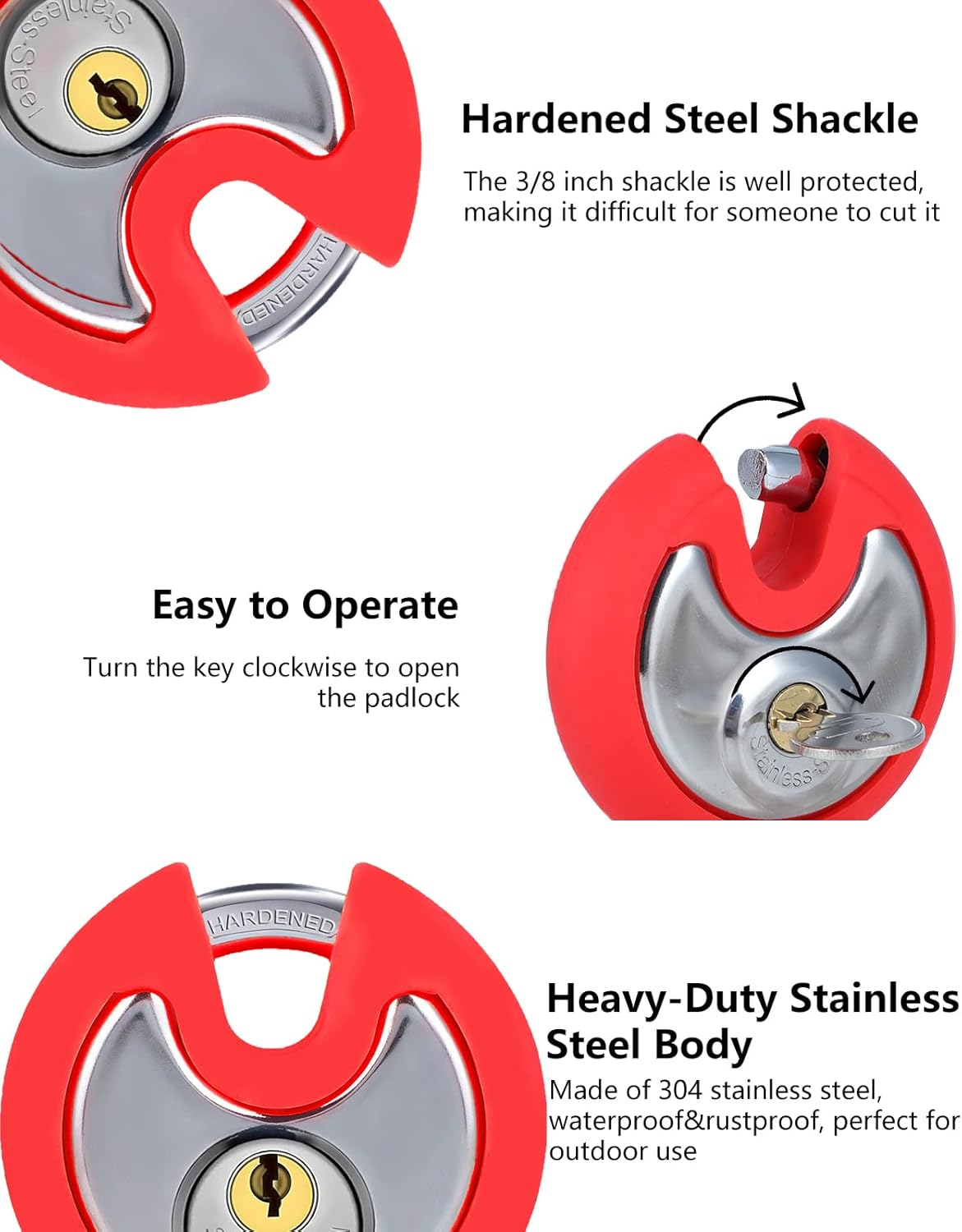 Stainless·Steel

HARDENED

Hardened Steel Shackle

The 3/8 inch shackle is well protected, making it difficult for someone to cut it

Easy to Operate

Turn the key clockwise to open the padlock

Stainless·S

HARDENED

Heavy-Duty Stainless Steel Body

Made of 304 stainless steel, waterproof&rustproof, perfect for outdoor use