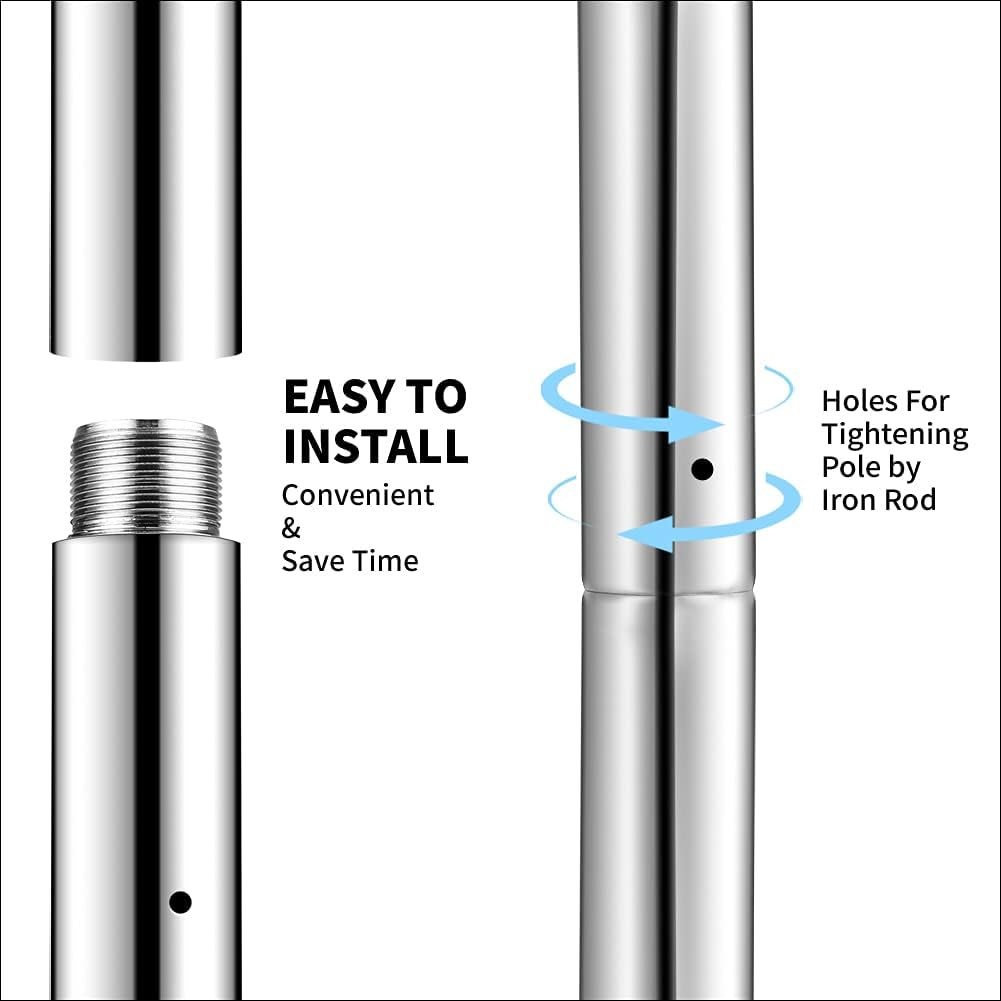 EASY TO INSTALL
Convenient
&
Save Time

Holes For Tightening Pole by Iron Rod