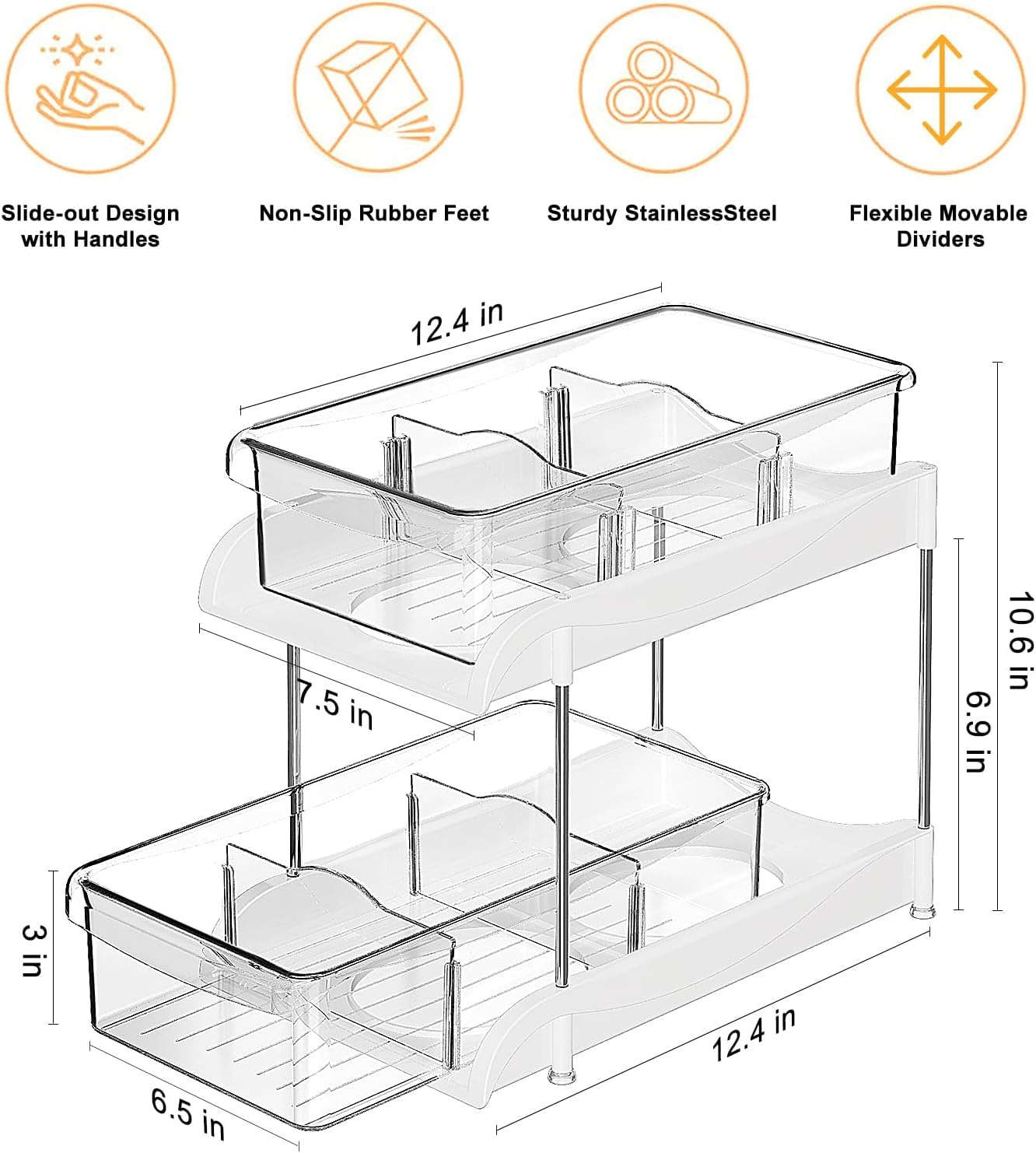 Slide-out Design with Handles

Non-Slip Rubber Feet

Sturdy StainlessSteel

Flexible Movable Dividers

12.4 in

10.6 in

6.9 in

7.5 in

3 in

12.4 in

6.5 in