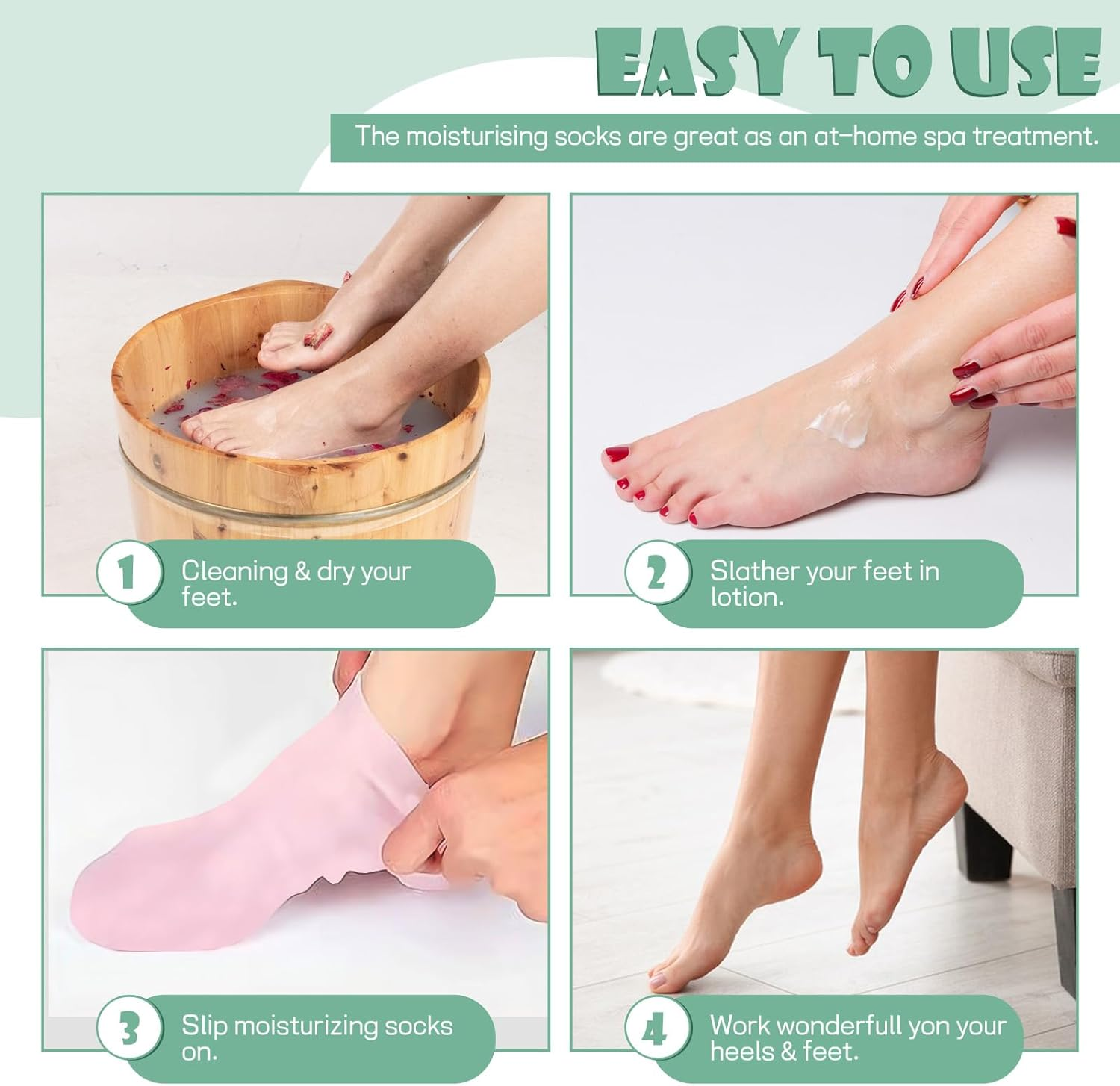 EASY TO USE

The moisturising socks are great as an at-home spa treatment.

1 Cleaning & dry your feet.

2 Slather your feet in lotion.

3 Slip moisturizing socks on.

4 Work wonderfull yon your heels & feet.