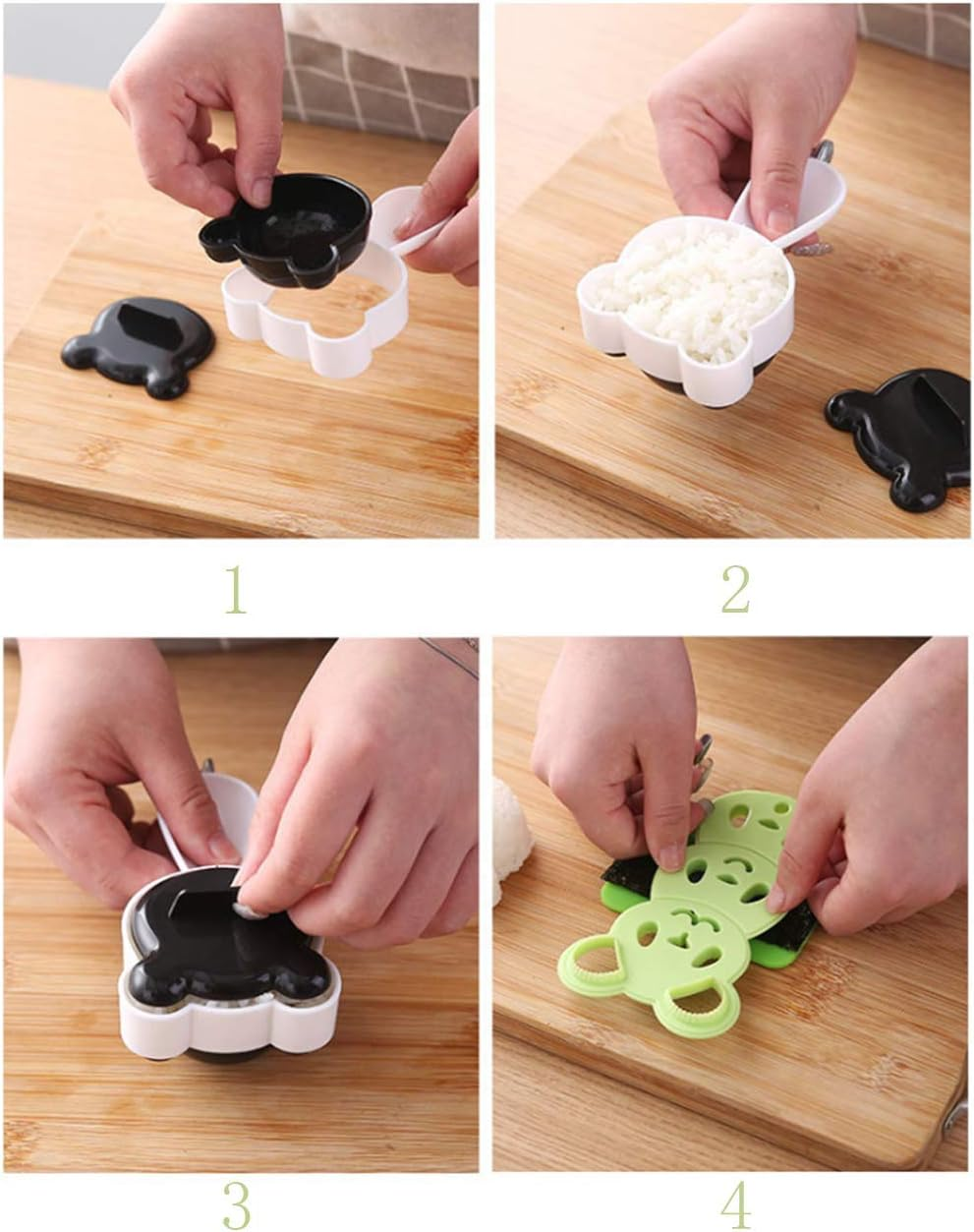 1

2

3

4