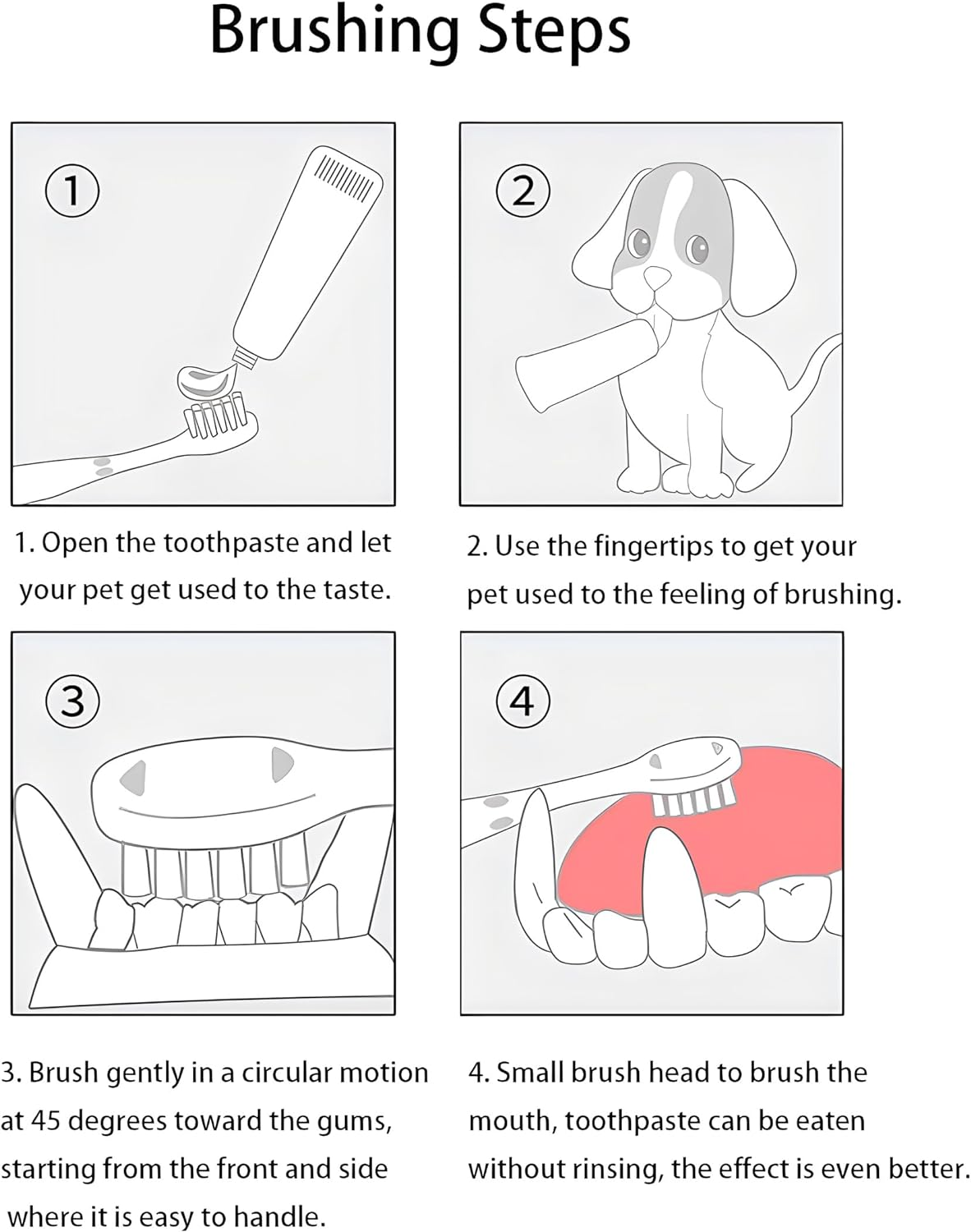 Brushing Steps

①

②

1. Open the toothpaste and let your pet get used to the taste.

2. Use the fingertips to get your pet used to the feeling of brushing.

③

④

3. Brush gently in a circular motion at 45 degrees toward the gums, starting from the front and side where it is easy to handle.

4. Small brush head to brush the mouth, toothpaste can be eaten without rinsing, the effect is even better.