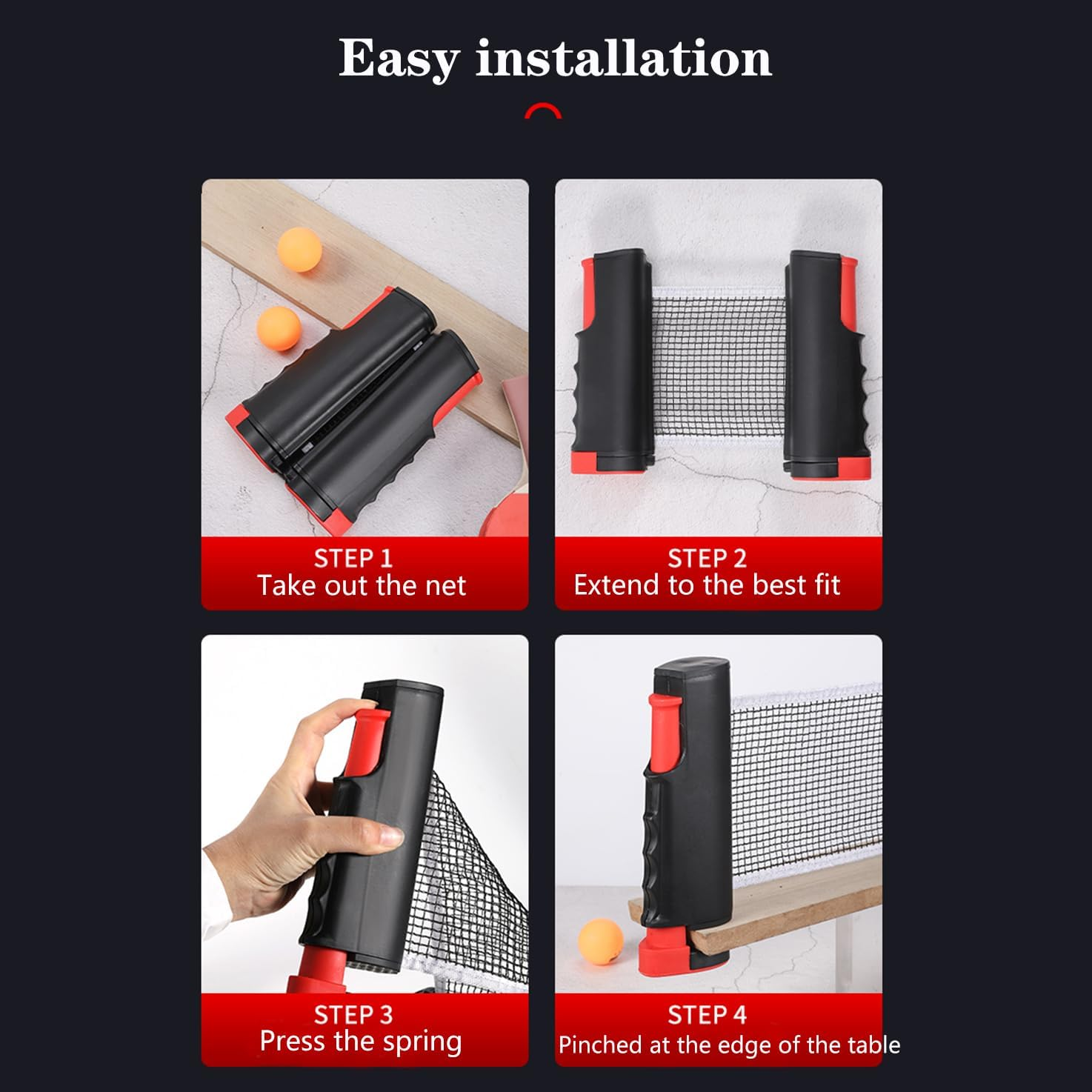 Easy installation

STEP 1
Take out the net

STEP 2
Extend to the best fit

STEP 3
Press the spring

STEP 4
Pinched at the edge of the table