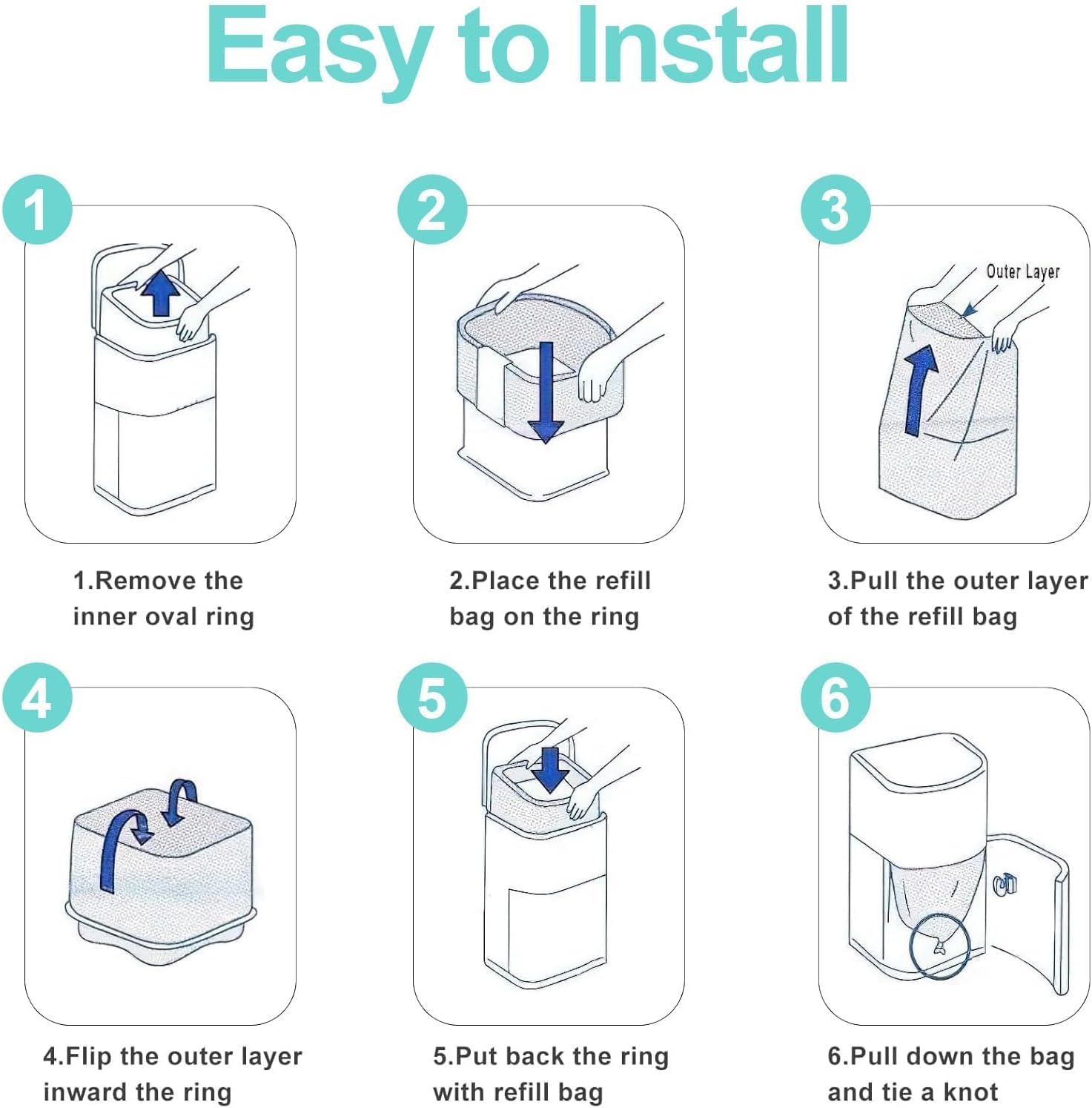 Easy to Install

1

1.Remove the inner oval ring

2

2.Place the refill bag on the ring

3

Outer Layer

3.Pull the outer layer of the refill bag

4

4.Flip the outer layer inward the ring

5

5.Put back the ring with refill bag

6

6.Pull down the bag and tie a knot