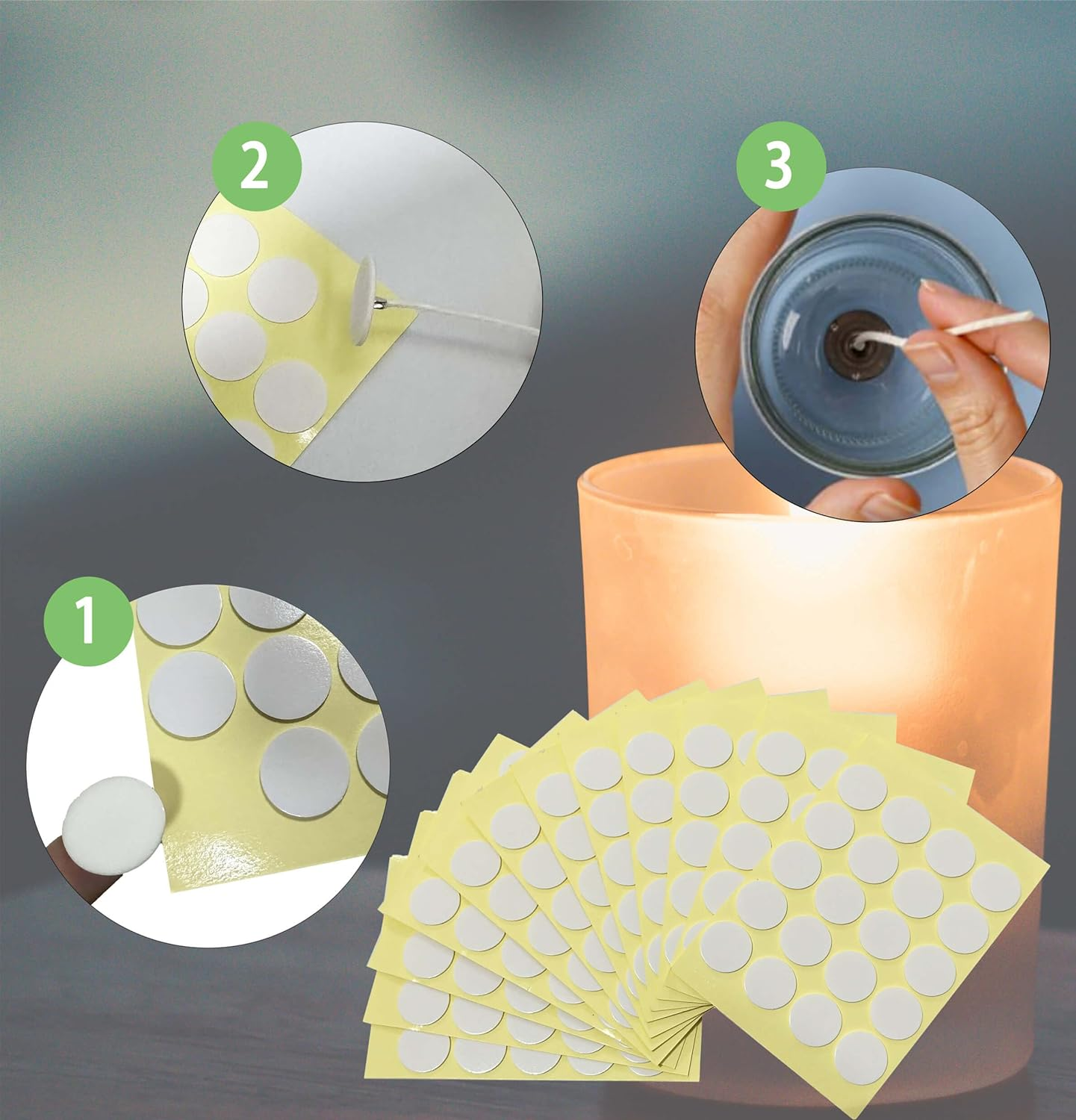 2

3

1