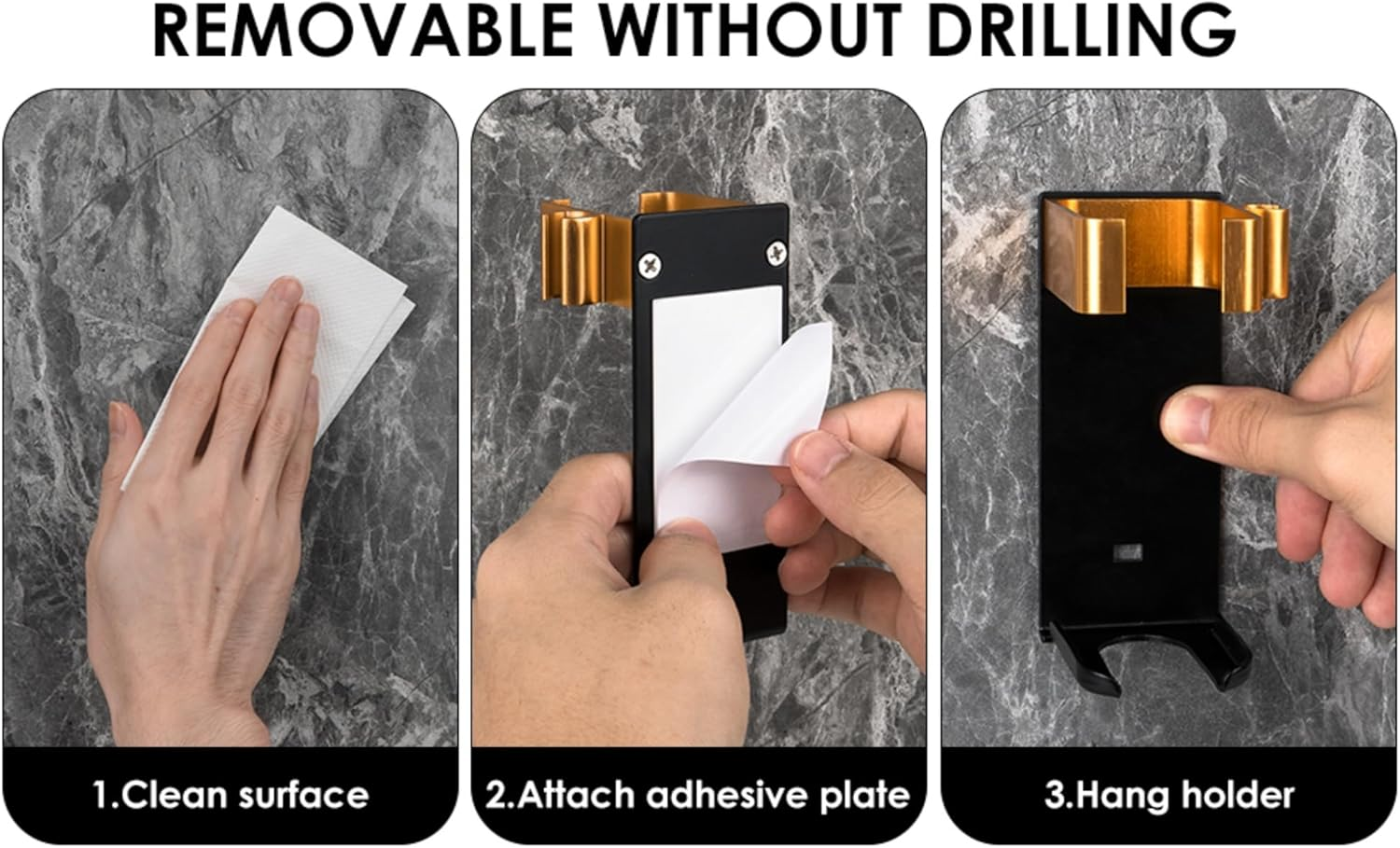 REMOVABLE WITHOUT DRILLING

1.Clean surface

2.Attach adhesive plate

3.Hang holder