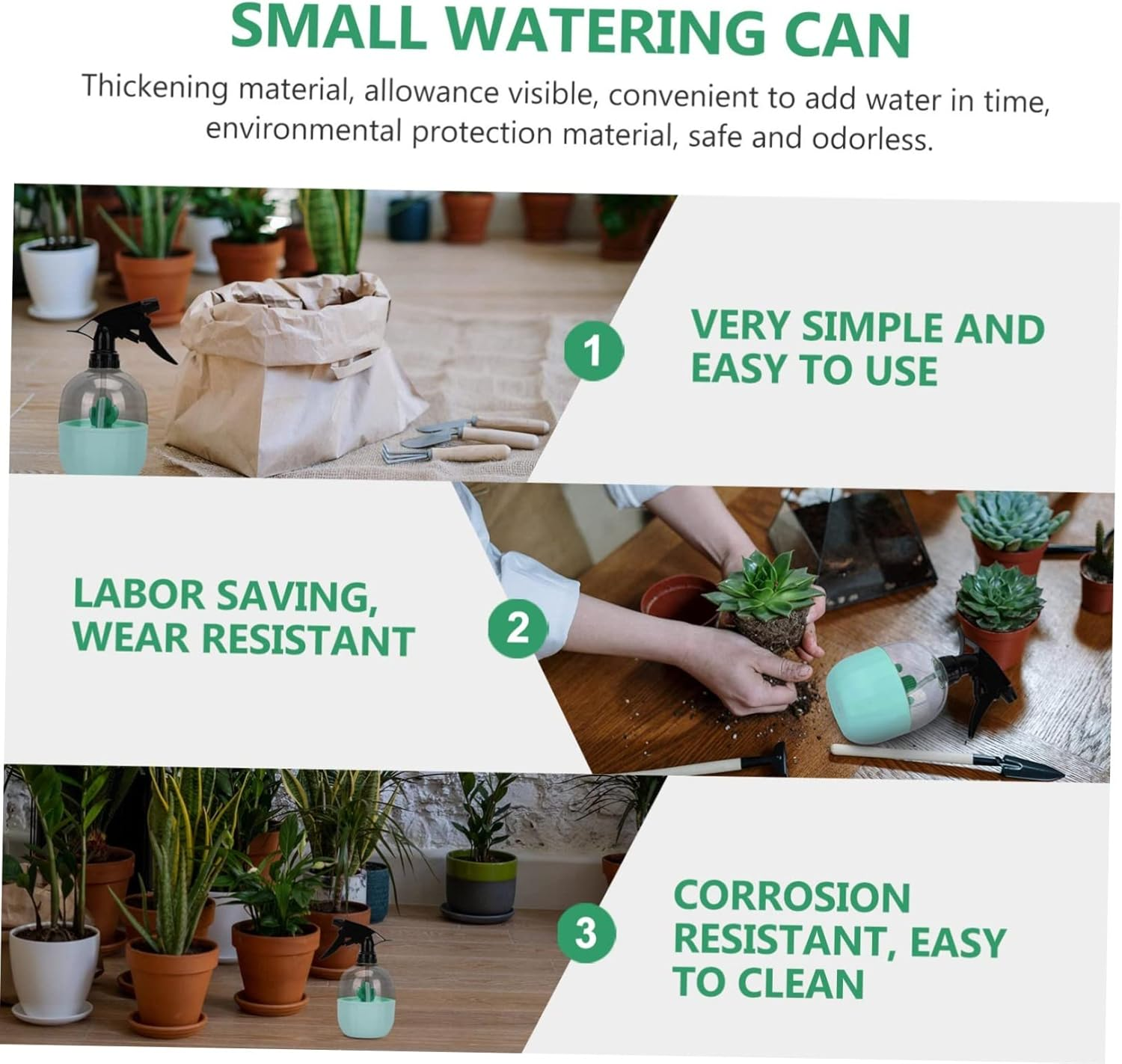 SMALL WATERING CAN

Thickening material, allowance visible, convenient to add water in time, environmental protection material, safe and odorless.

1

VERY SIMPLE AND EASY TO USE

LABOR SAVING, WEAR RESISTANT

2

3

CORROSION RESISTANT, EASY TO CLEAN