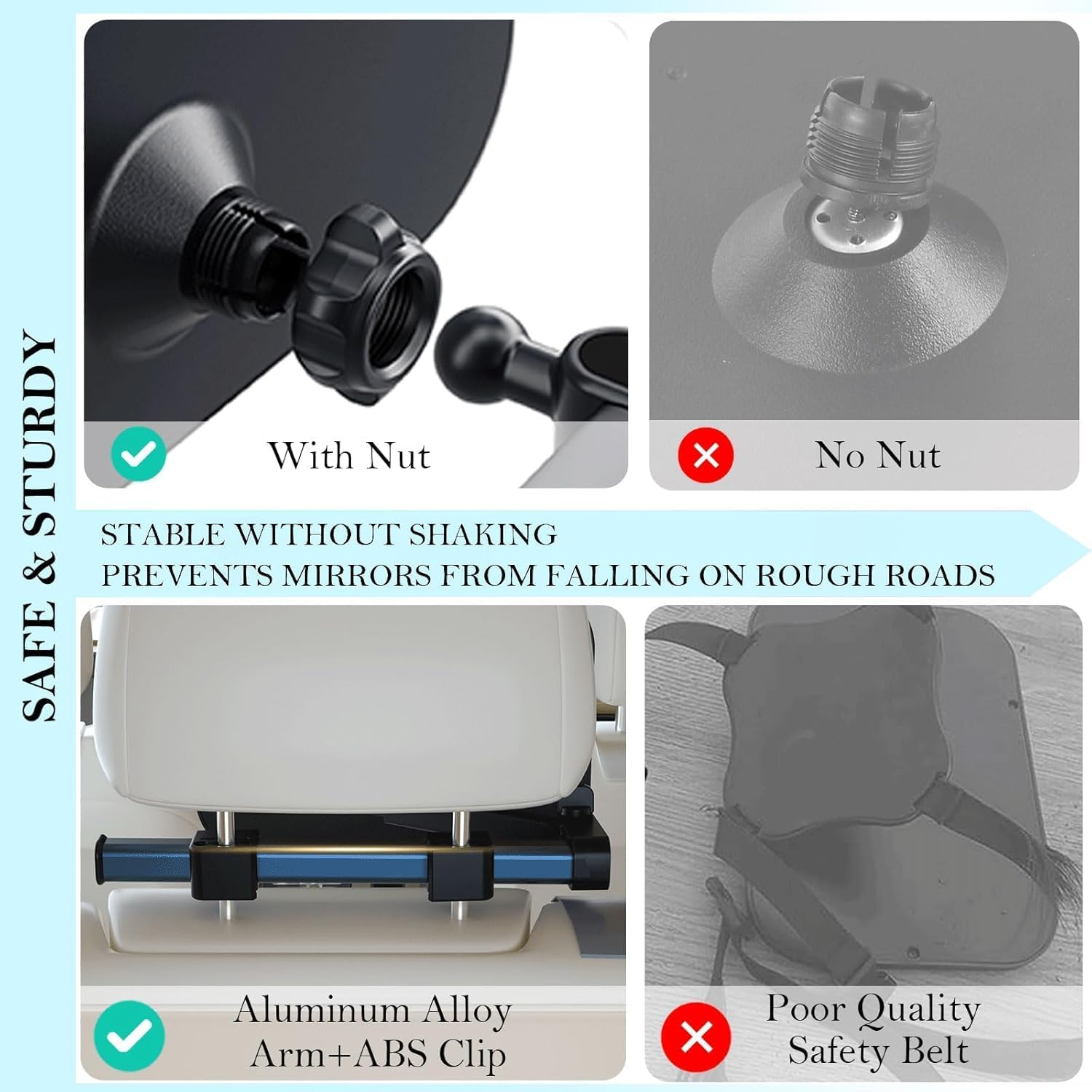 SAFE & STURDY

With Nut

No Nut

STABLE WITHOUT SHAKING
PREVENTS MIRRORS FROM FALLING ON ROUGH ROADS

Aluminum Alloy Arm+ABS Clip

Poor Quality Safety Belt