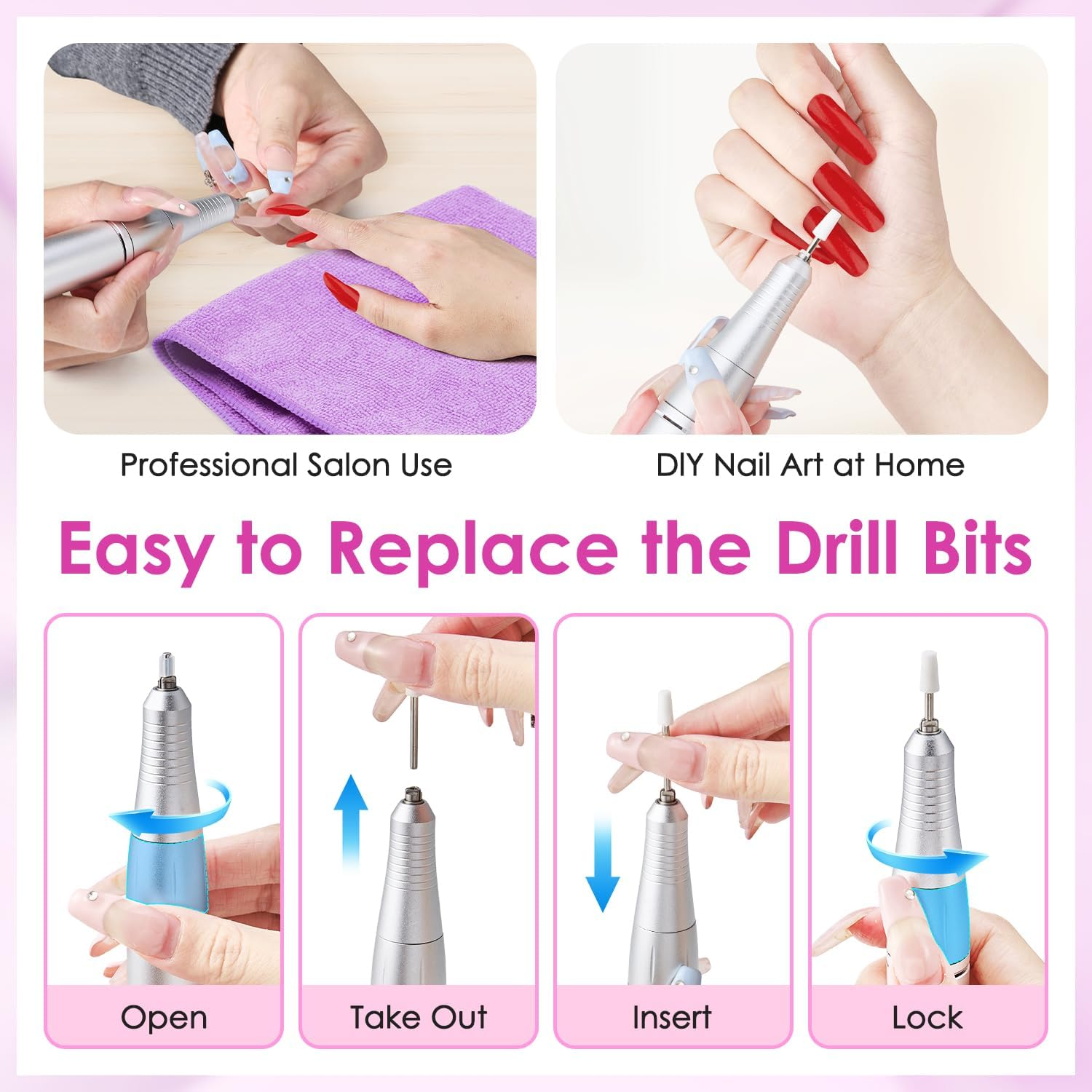 Professional Salon Use

DIY Nail Art at Home

Easy to Replace the Drill Bits

Open

Take Out

Insert

Lock