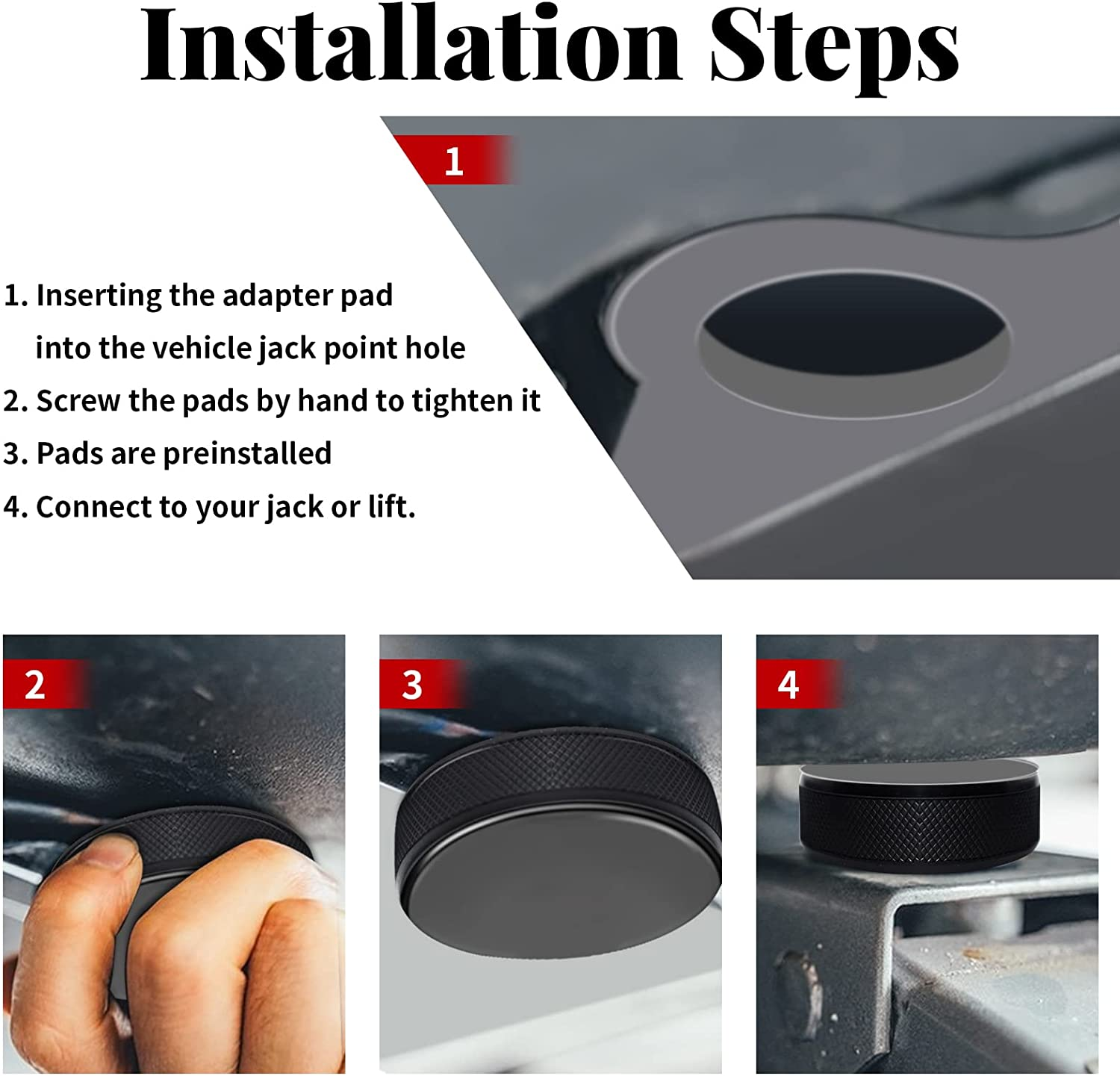 Installation Steps

1

1. Inserting the adapter pad into the vehicle jack point hole
2. Screw the pads by hand to tighten it
3. Pads are preinstalled
4. Connect to your jack or lift.

2

3

4