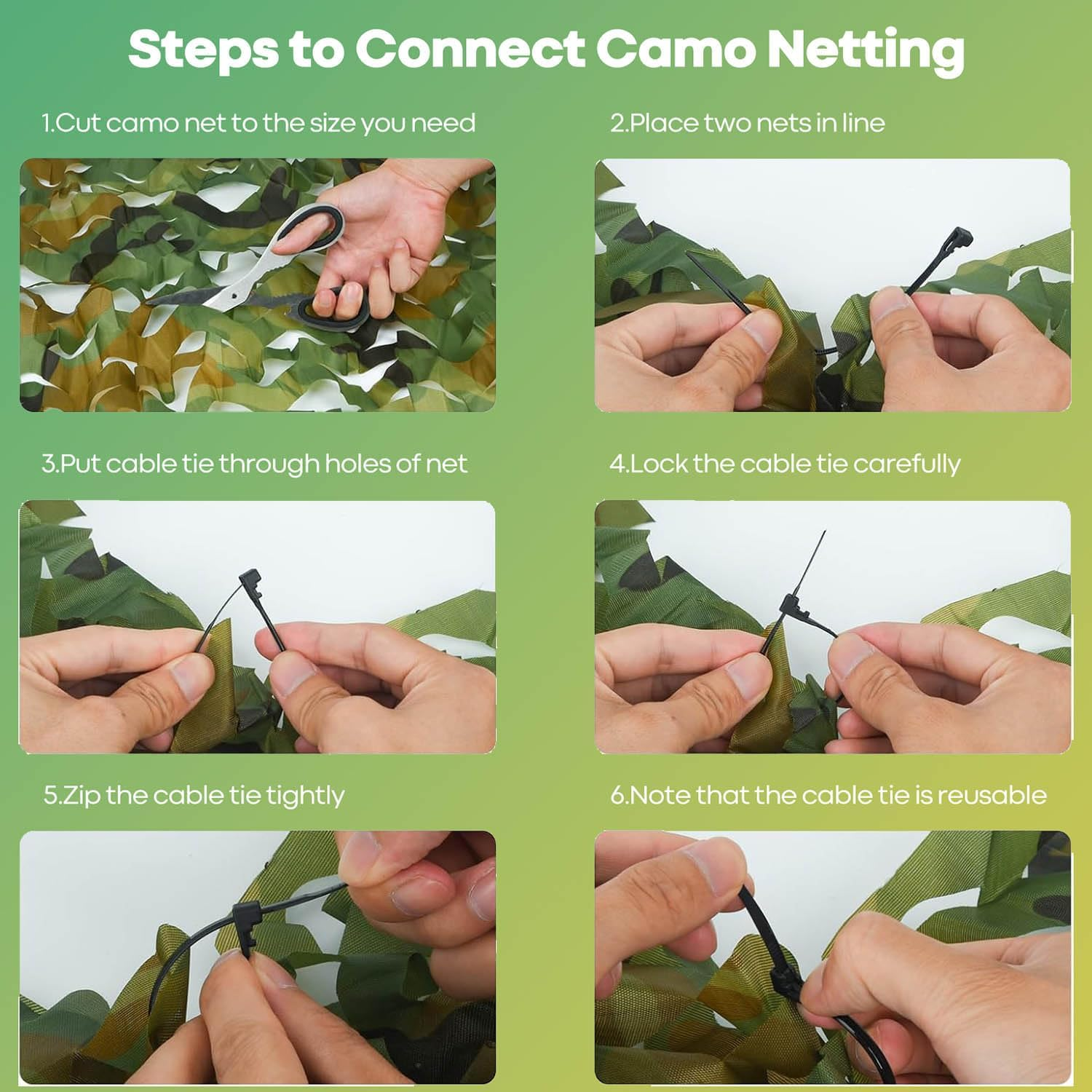 Steps to Connect Camo Netting

1.Cut camo net to the size you need

2.Place two nets in line

3.Put cable tie through holes of net

4.Lock the cable tie carefully

5.Zip the cable tie tightly

6.Note that the cable tie is reusable