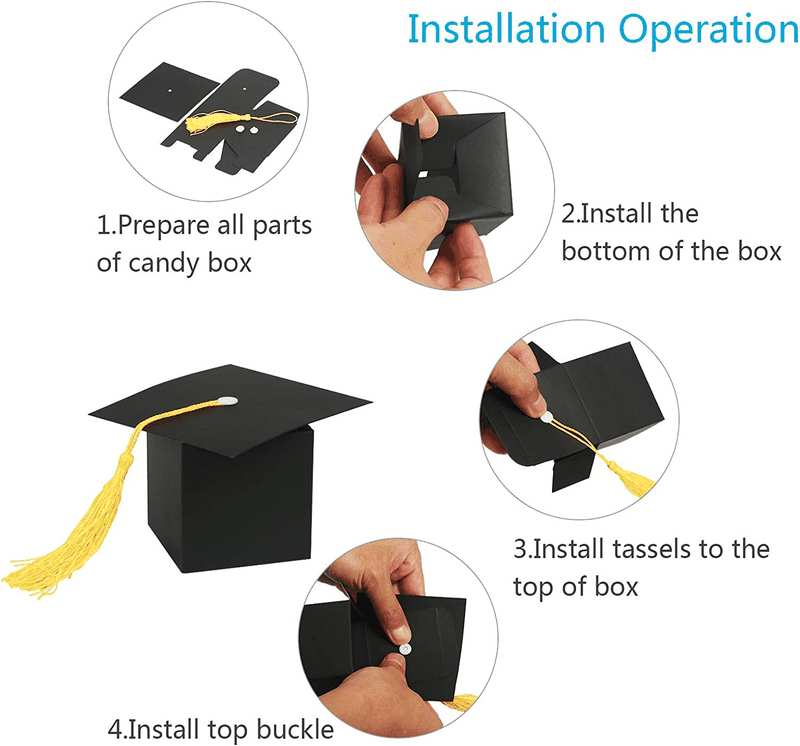 Installation Operation

1.Prepare all parts of candy box

2.Install the bottom of the box

3.Install tassels to the top of box

4.Install top buckle