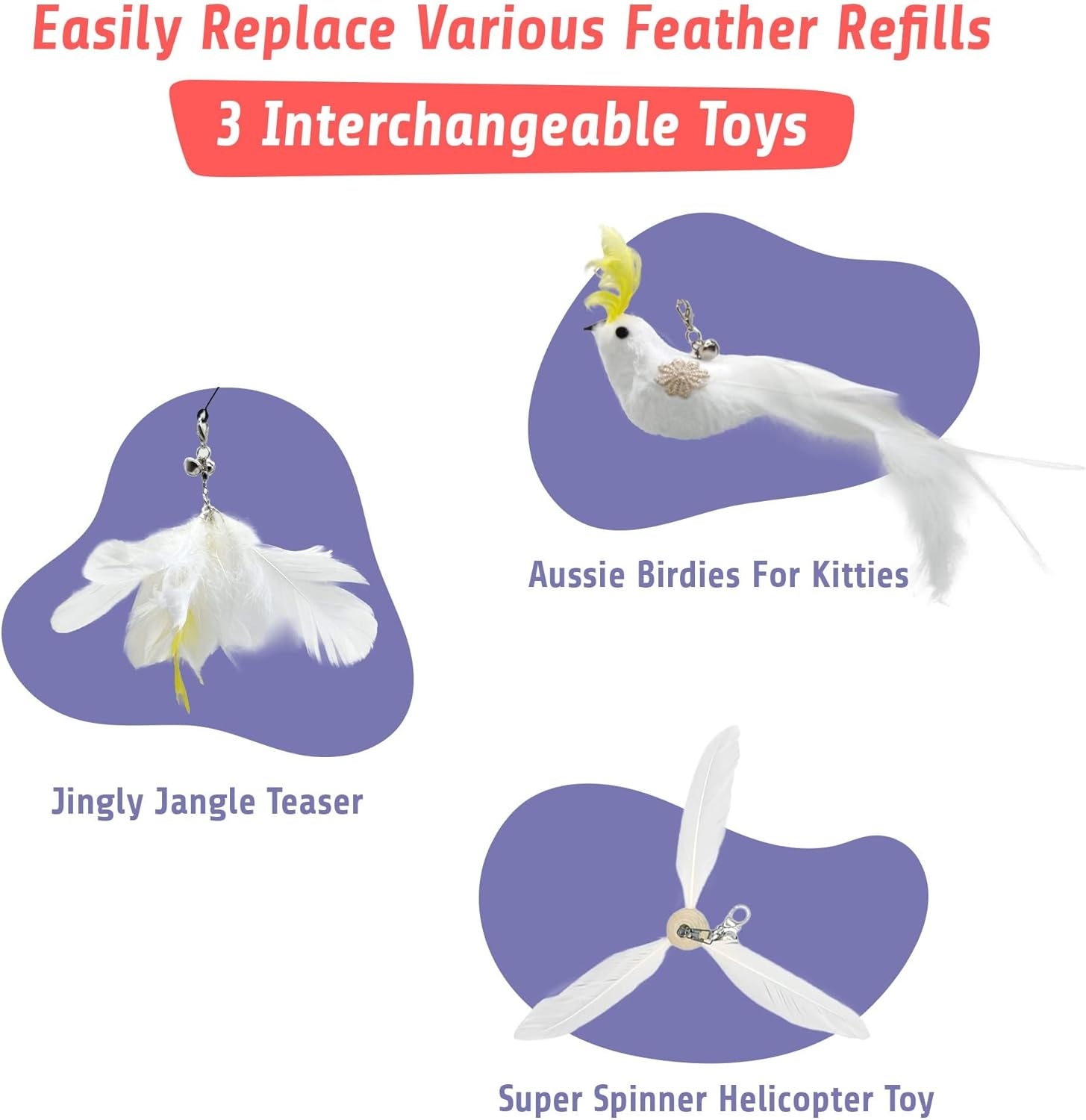 Easily Replace Various Feather Refills

3 Interchangeable Toys

Aussie Birdies For Kitties

Jingly Jangle Teaser

Super Spinner Helicopter Toy