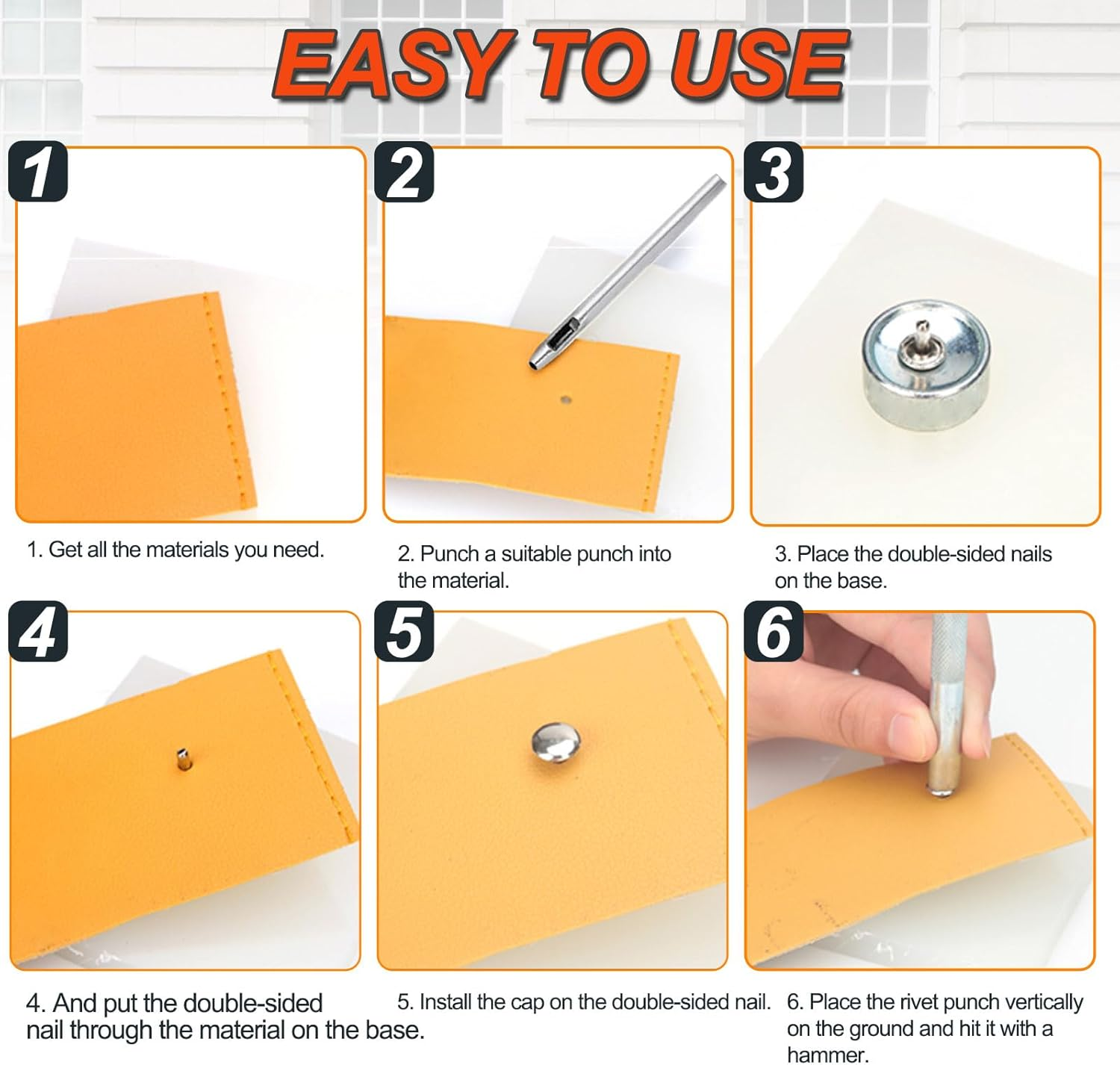 EASY TO USE

1

2

3

1. Get all the materials you need.

2. Punch a suitable punch into the material.

3. Place the double-sided nails on the base.

4

5

6

4. And put the double-sided nail through the material on the base.

5. Install the cap on the double-sided nail.

6. Place the rivet punch vertically on the ground and hit it with a hammer.