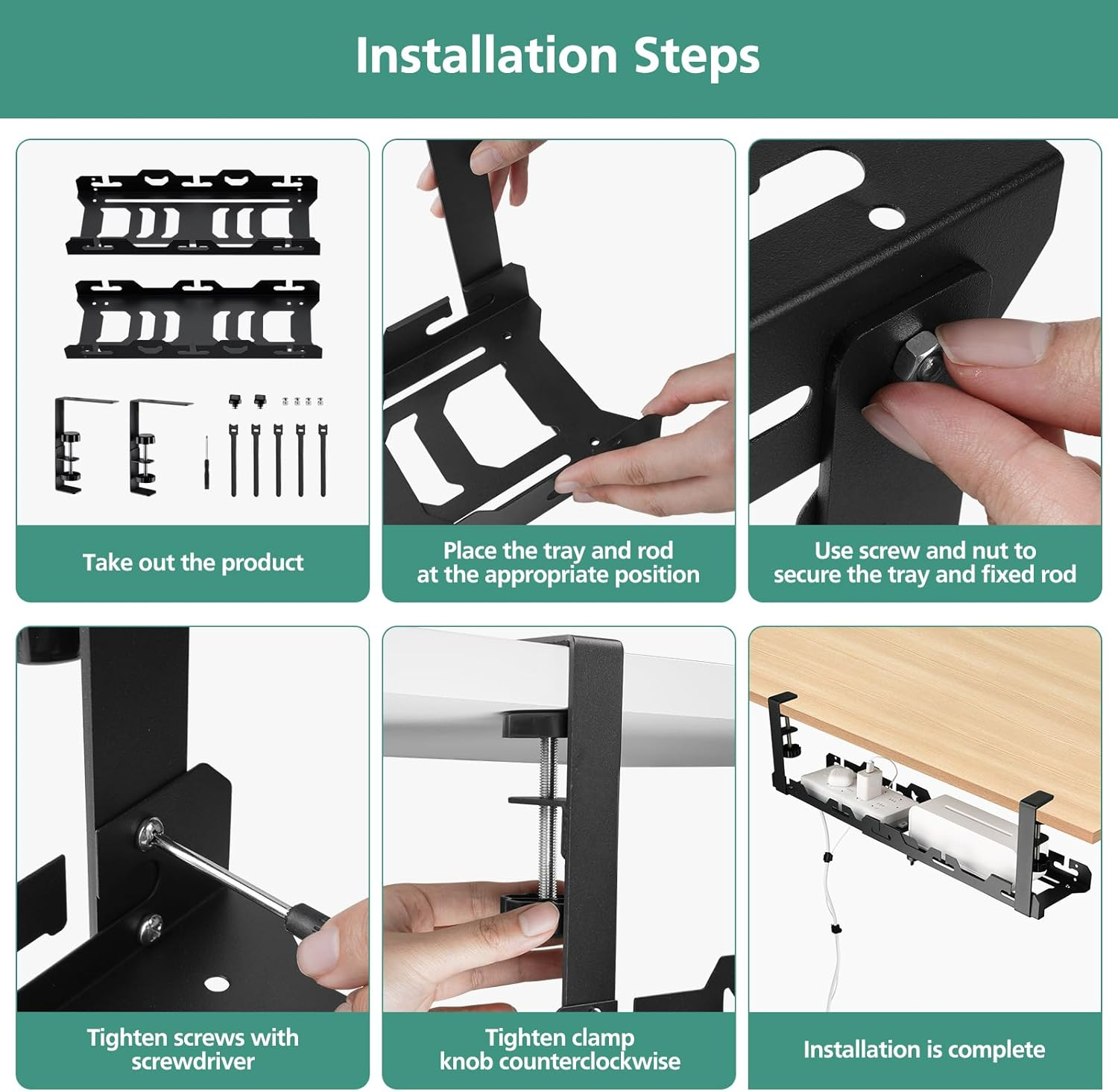 Installation Steps

Take out the product

Place the tray and rod at the appropriate position

Use screw and nut to secure the tray and fixed rod

Tighten screws with screwdriver

Tighten clamp knob counterclockwise

Installation is complete