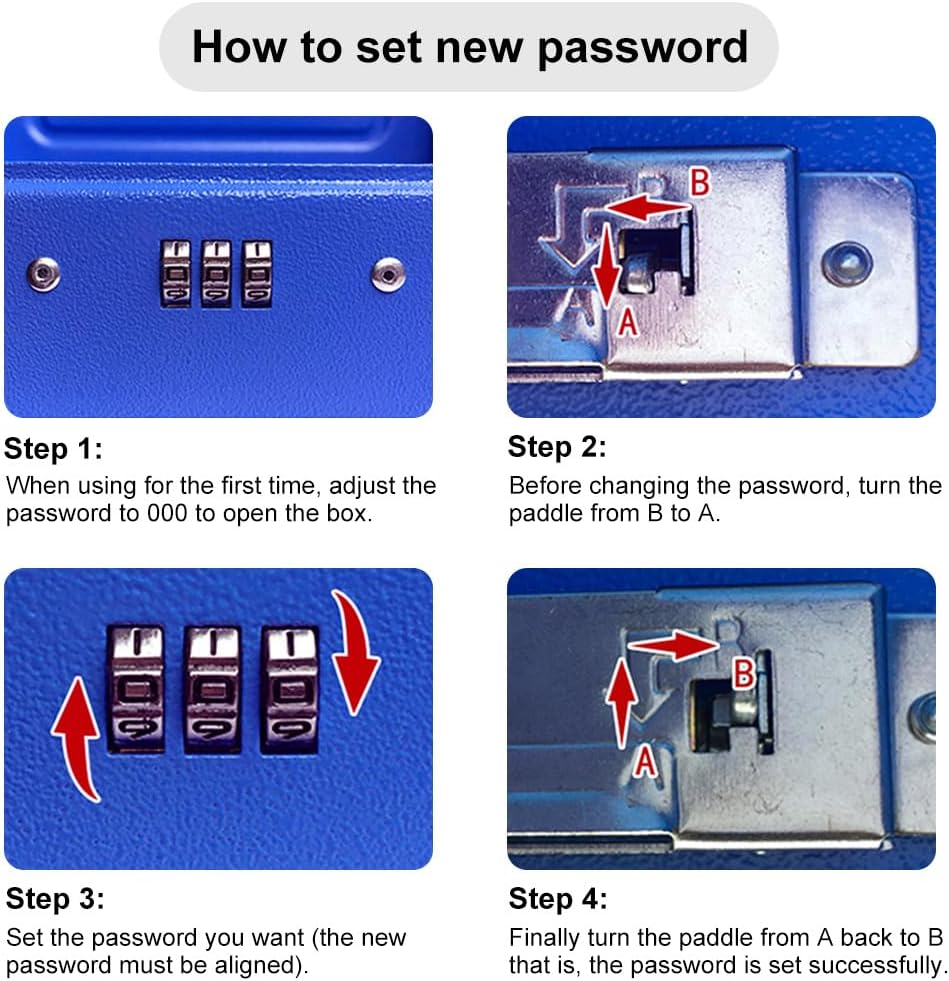 How to set new password

B

A

Step 1:
When using for the first time, adjust the password to 000 to open the box.

Step 2:
Before changing the password, turn the paddle from B to A.

B

A

Step 3:
Set the password you want (the new password must be aligned).

Step 4:
Finally turn the paddle from A back to B that is, the password is set successfully.