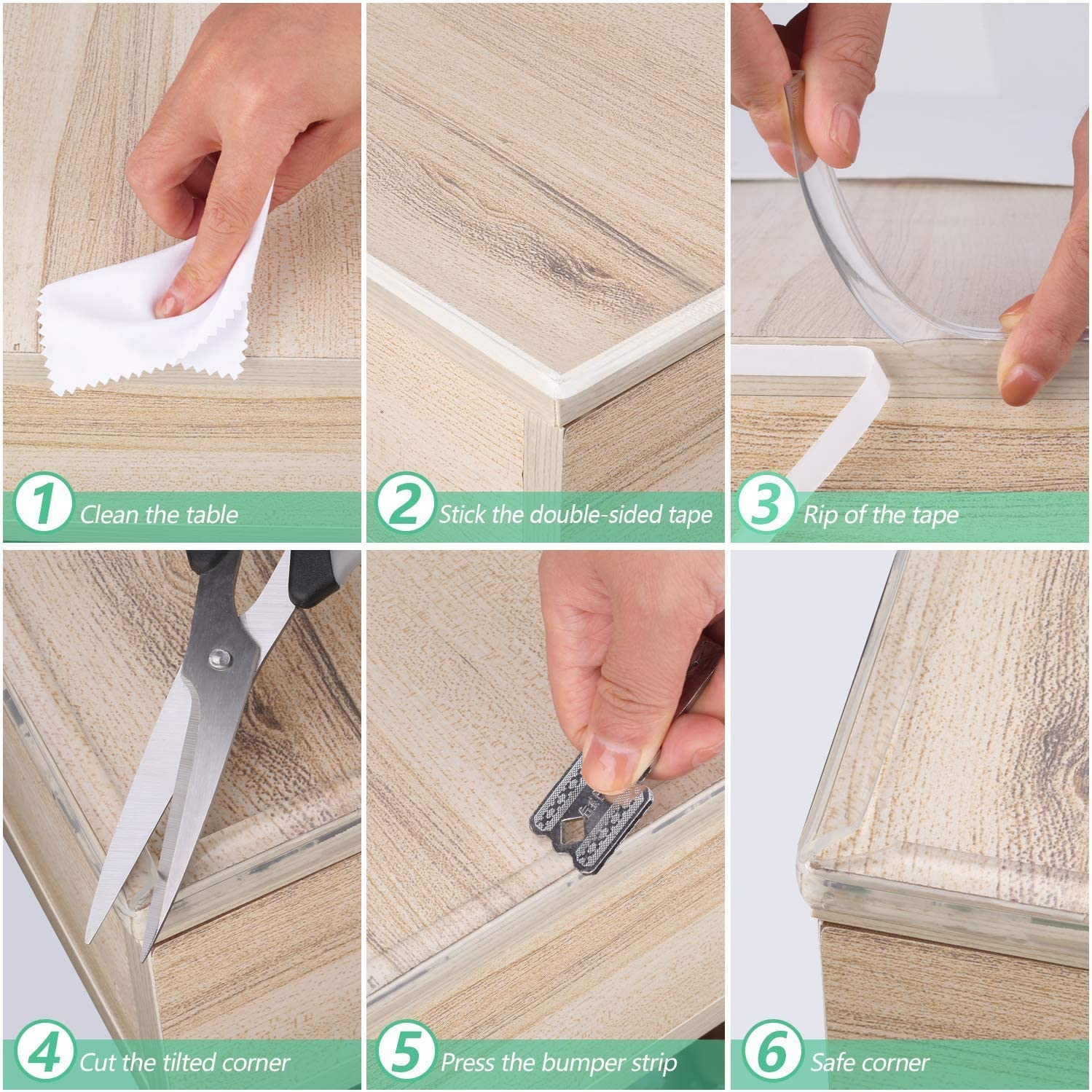 1 Clean the table

2 Stick the double-sided tape

3 Rip of the tape

4 Cut the tilted corner

5 Press the bumper strip

6 Safe corner