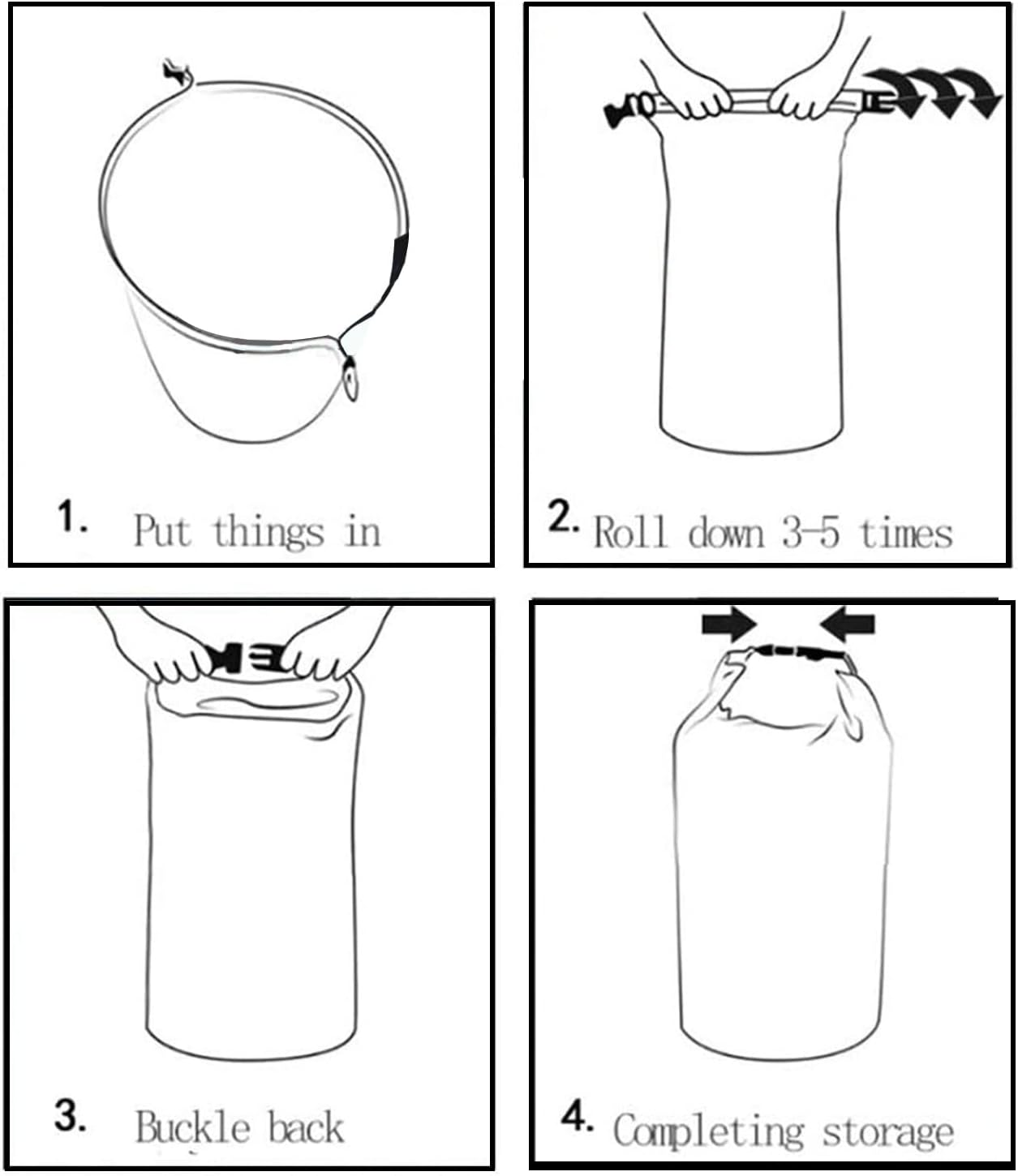 1. Put things in

2. Roll down 3-5 times

3. Buckle back

4. Completing storage