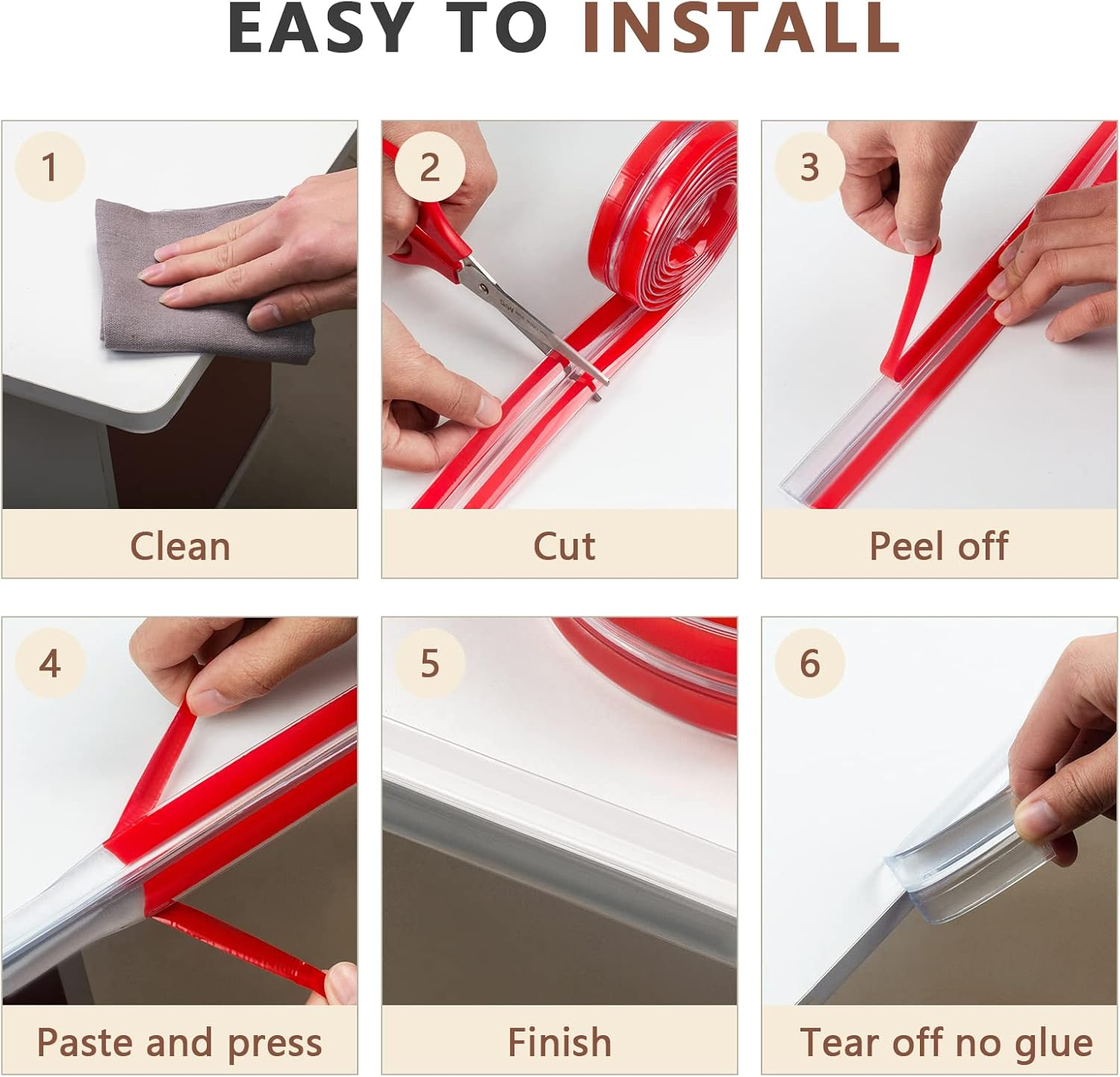 EASY TO INSTALL

1

Clean

2

Cut

3

Peel off

4

Paste and press

5

Finish

6

Tear off no glue