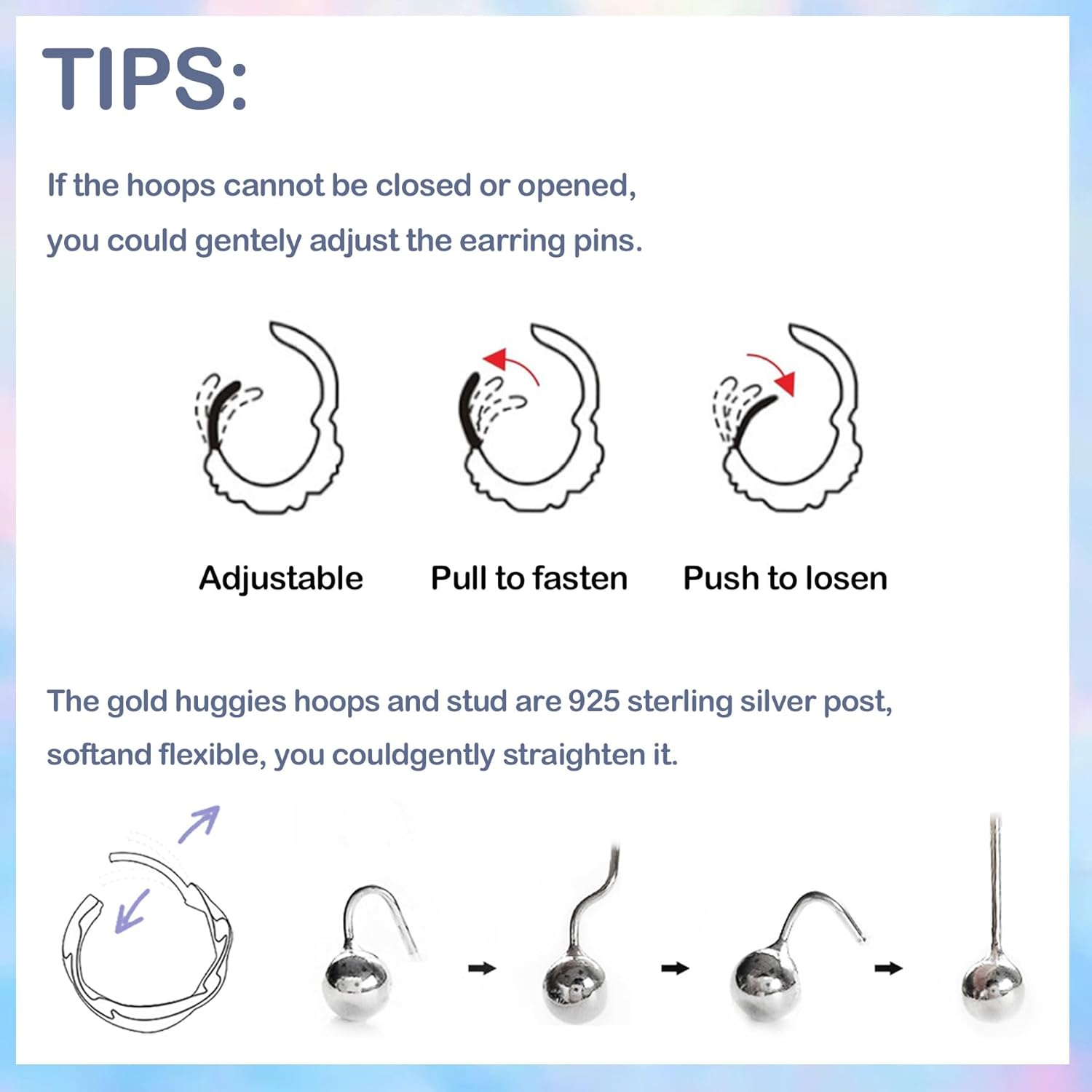 TIPS:

If the hoops cannot be closed or opened, you could gentely adjust the earring pins.

Adjustable

Pull to fasten

Push to losen

The gold huggies hoops and stud are 925 sterling silver post, softand flexible, you couldgently straighten it.