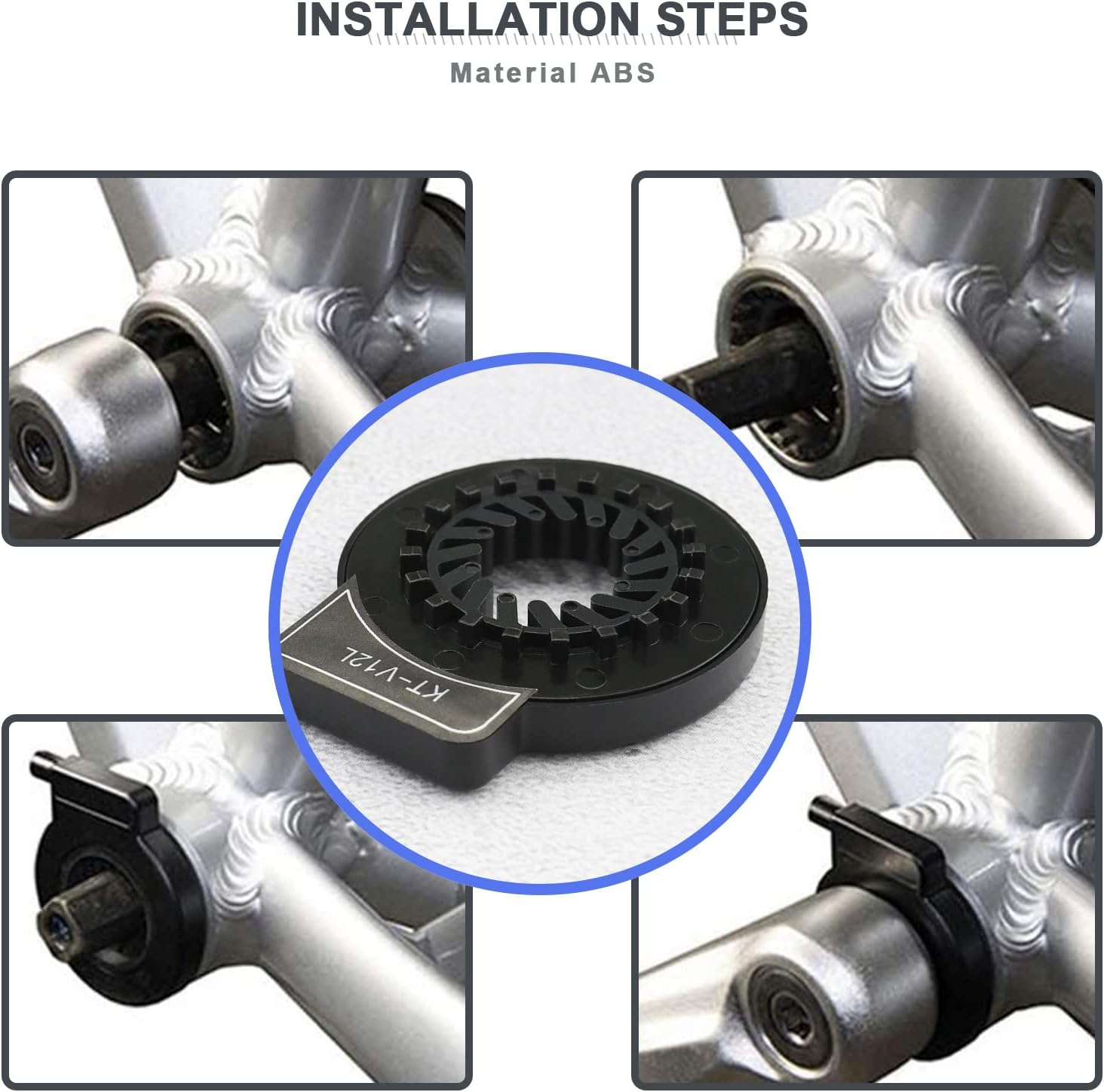 INSTALLATION STEPS
Material ABS

KT-V12L