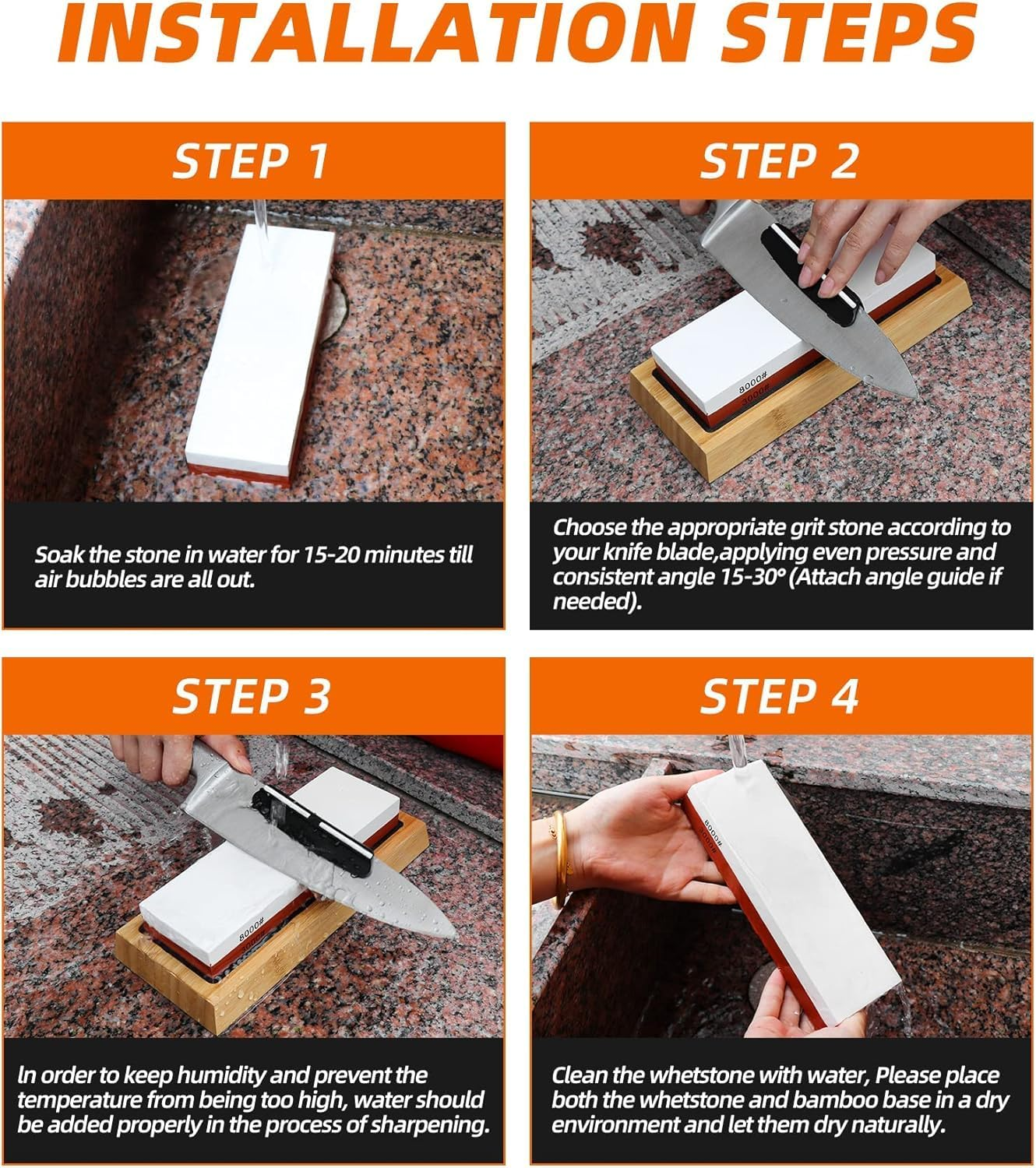 INSTALLATION STEPS

STEP 1

Soak the stone in water for 15-20 minutes till air bubbles are all out.

STEP 2

8000#
3000#

Choose the appropriate grit stone according to your knife blade,applying even pressure and consistent angle 15-30° (Attach angle guide if needed).

STEP 3

8000#

In order to keep humidity and prevent the temperature from being too high, water should be added properly in the process of sharpening.

STEP 4

8000#
3000#

Clean the whetstone with water, Please place both the whetstone and bamboo base in a dry environment and let them dry naturally.