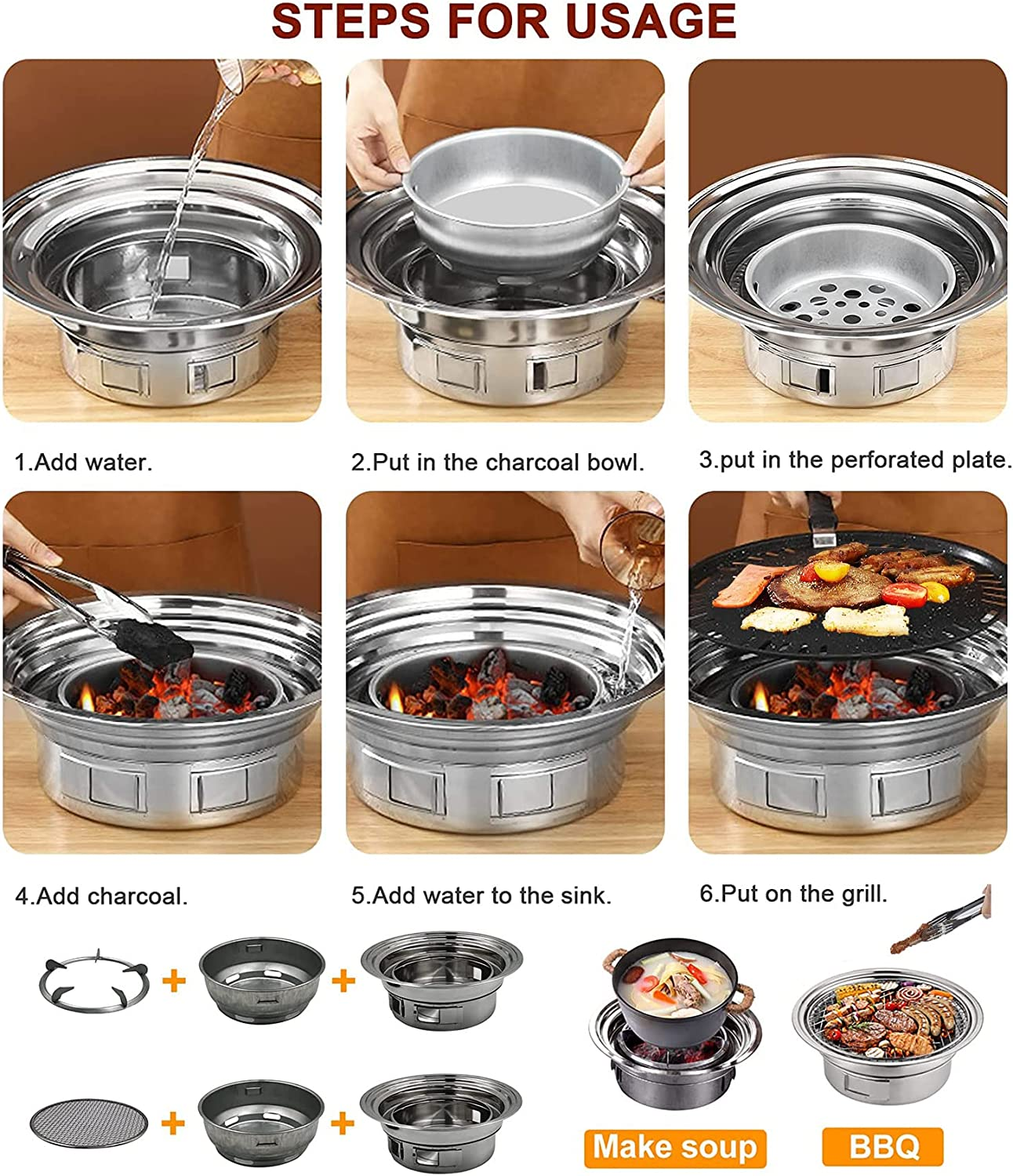 STEPS FOR USAGE

1.Add water.

2.Put in the charcoal bowl.

3.put in the perforated plate.

4.Add charcoal.

5.Add water to the sink.

6.Put on the grill.

+ +

+ +

Make soup

BBQ