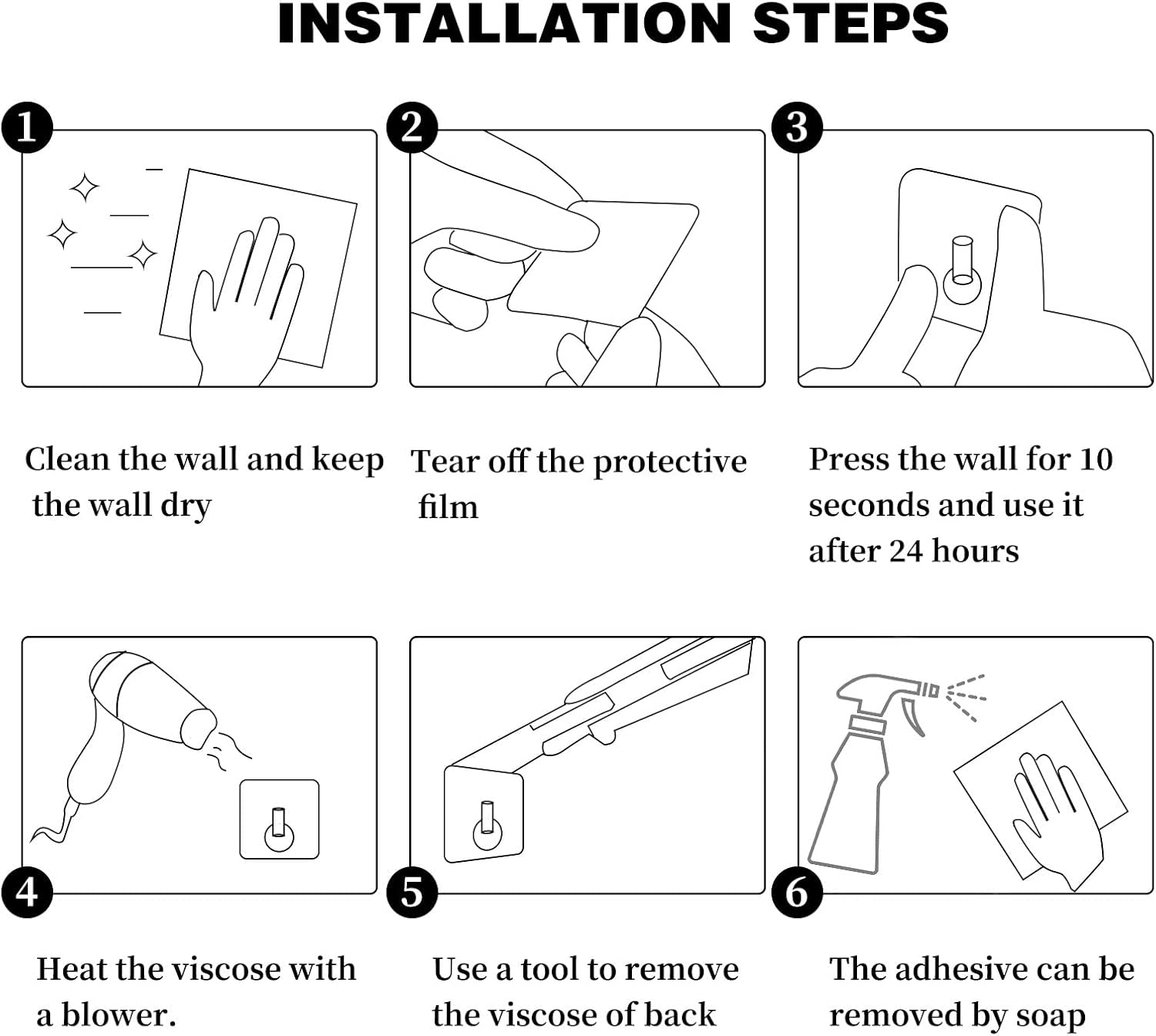 INSTALLATION STEPS

1

Clean the wall and keep the wall dry

2

Tear off the protective film

3

Press the wall for 10 seconds and use it after 24 hours

4

Heat the viscose with a blower.

5

Use a tool to remove the viscose of back

6

The adhesive can be removed by soap