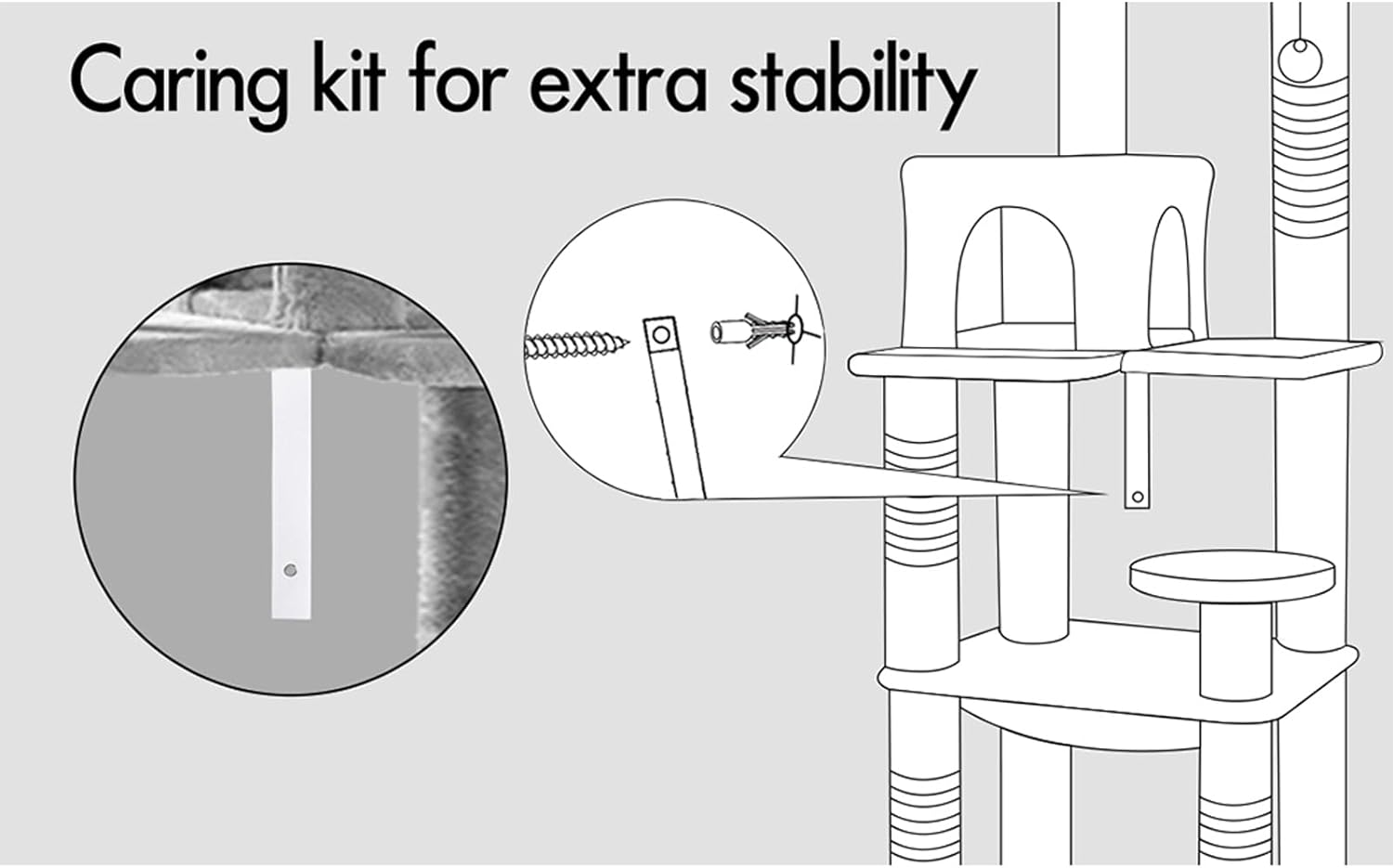 Caring kit for extra stability