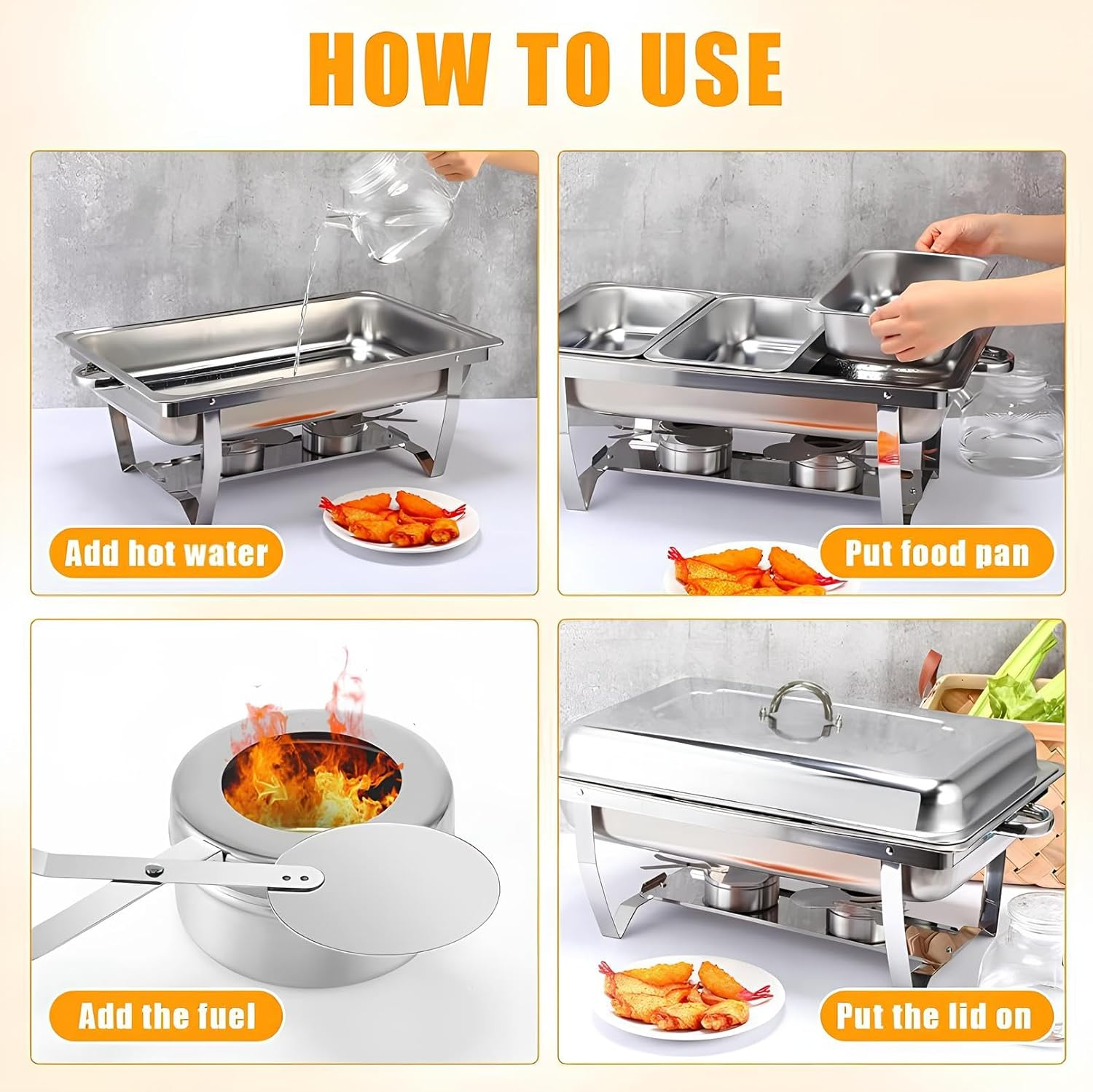 HOW TO USE

Add hot water

Put food pan

Add the fuel

Put the lid on