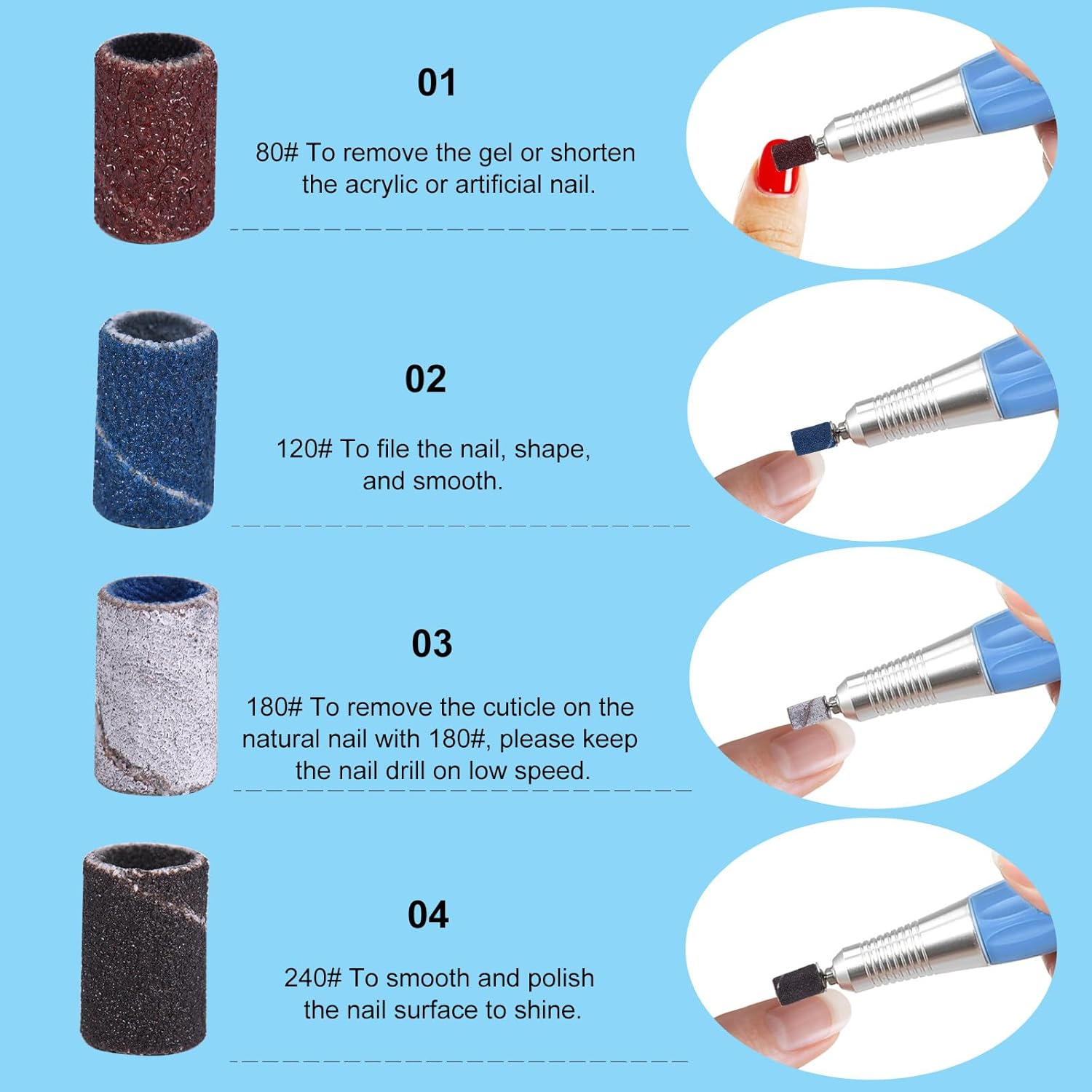 01

80# To remove the gel or shorten the acrylic or artificial nail.

02

120# To file the nail, shape, and smooth.

03

180# To remove the cuticle on the natural nail with 180#, please keep the nail drill on low speed.

04

240# To smooth and polish the nail surface to shine.