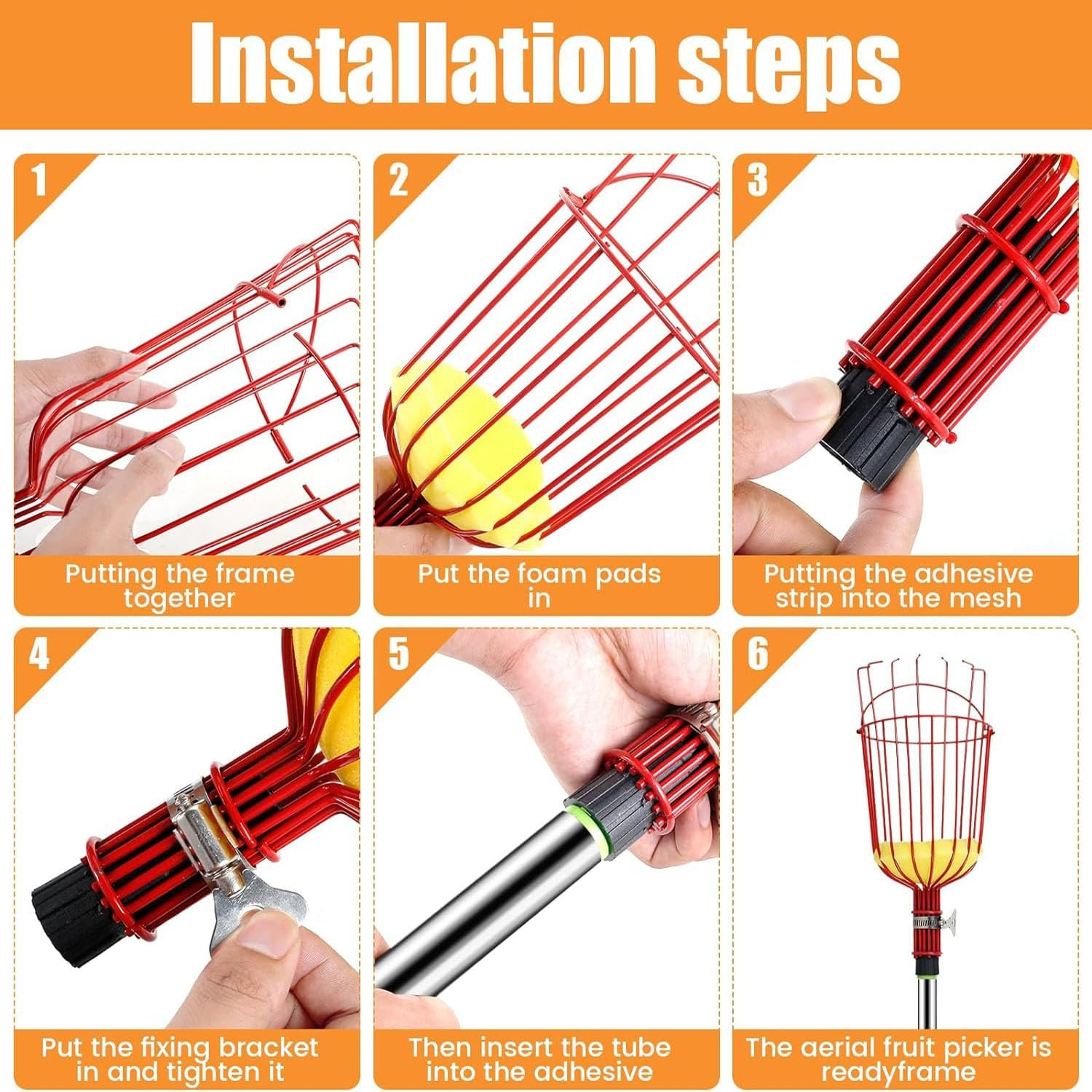 Installation steps

1
Putting the frame together

2
Put the foam pads in

3
Putting the adhesive strip into the mesh

4
Put the fixing bracket in and tighten it

5
Then insert the tube into the adhesive

6
The aerial fruit picker is readyframe